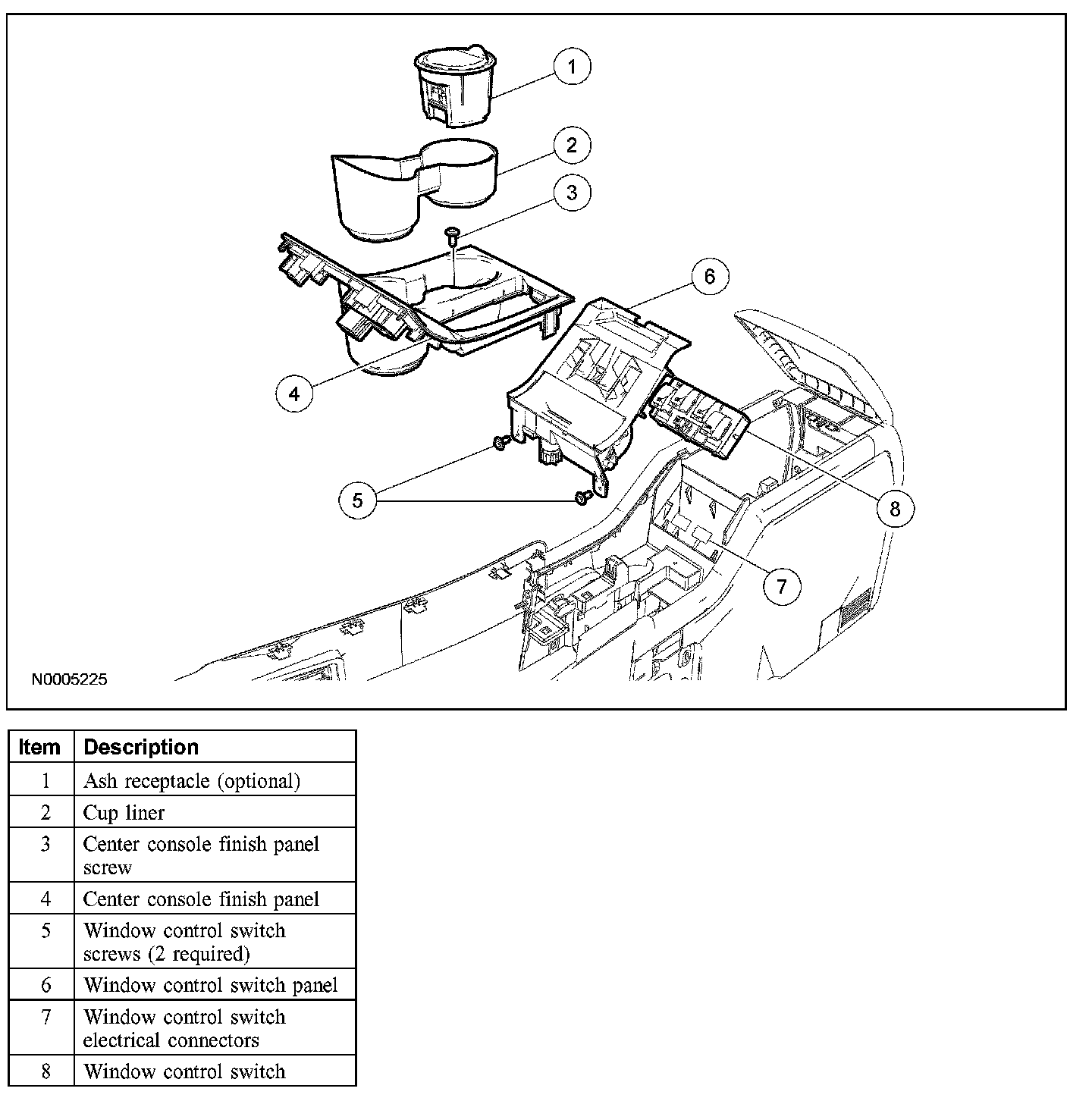 1
2
3
6
4
5
8
7
N0005225

| Item | Description |
|---|---|
| 1 | Ash receptacle (optional) |
| 2 | Cup liner |
| 3 | Center console finish panel screw |
| 4 | Center console finish panel |
| 5 | Window control switch screws (2 required) |
| 6 | Window control switch panel |
| 7 | Window control switch electrical connectors |
| 8 | Window control switch |