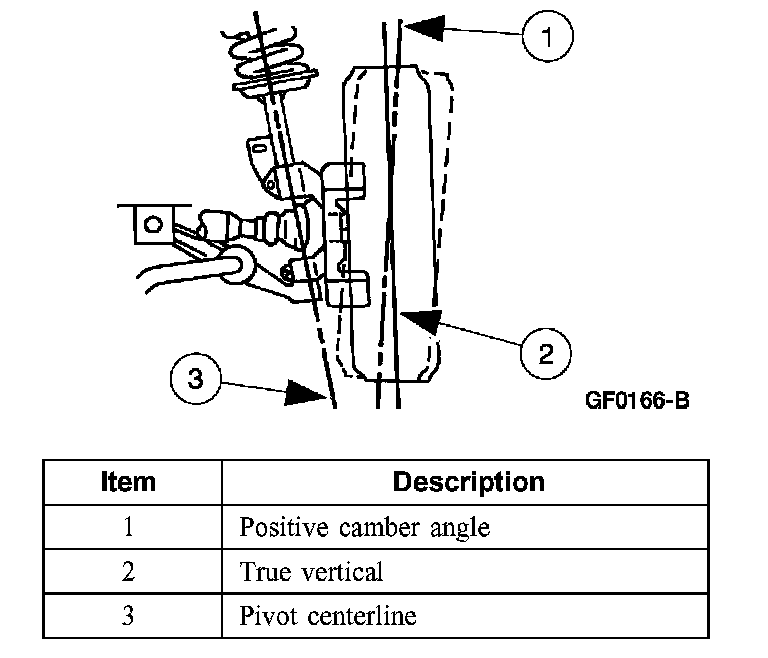 1

2

3

GF0166-B

| Item | Description |
|---|---|
| 1 | Positive camber angle |
| 2 | True vertical |
| 3 | Pivot centerline |