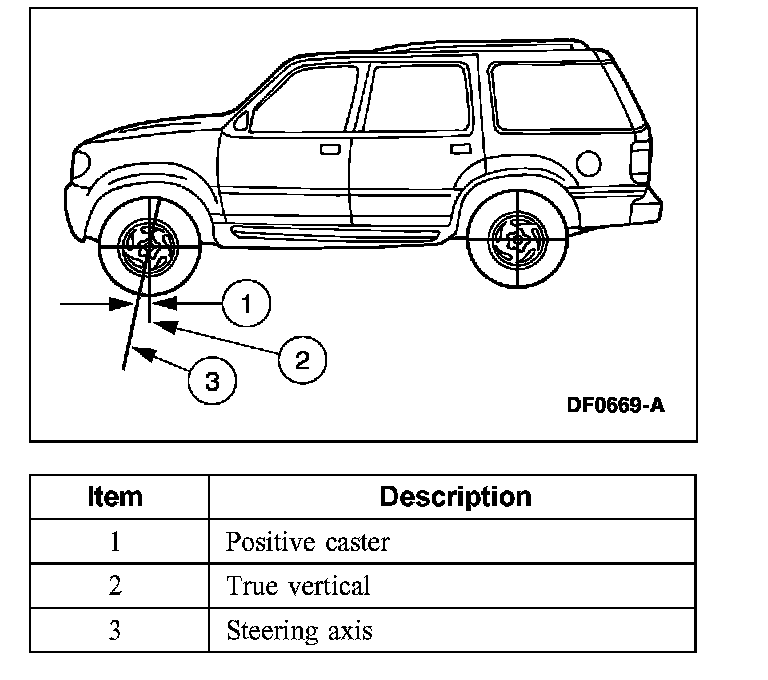 1
2
3
DF0669-A

| Item | Description |
|---|---|
| 1 | Positive caster |
| 2 | True vertical |
| 3 | Steering axis |