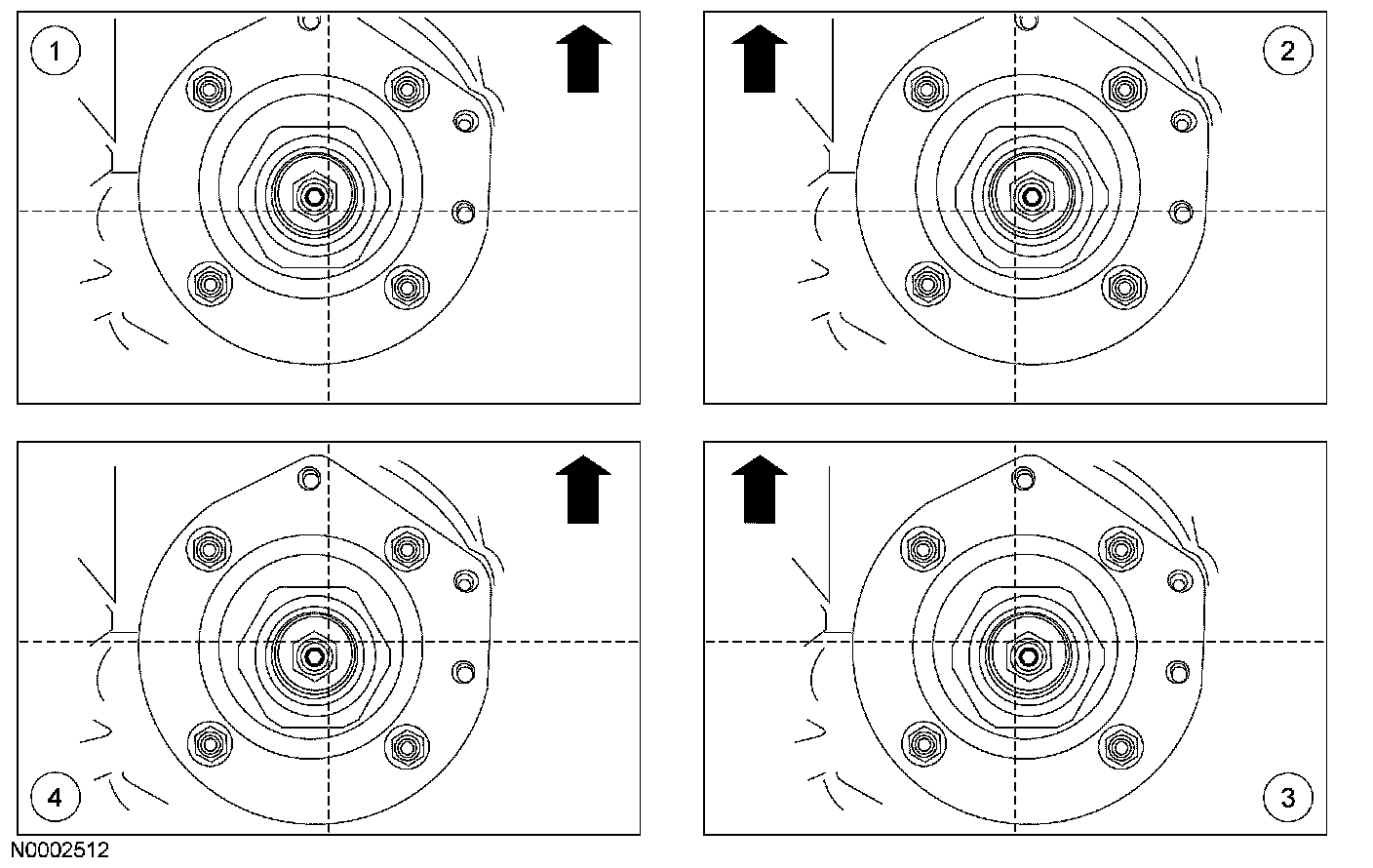 1

2

4

3

N0002512