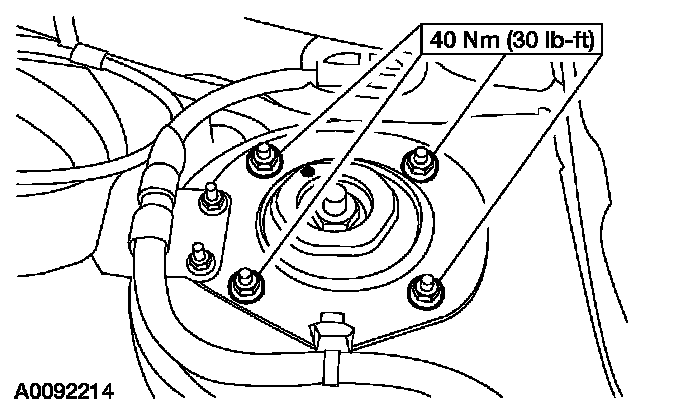 40 Nm (30 lb-ft)

A0092214