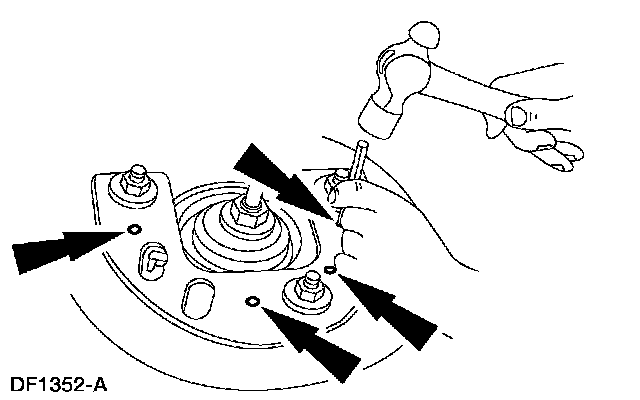 DF1352-A