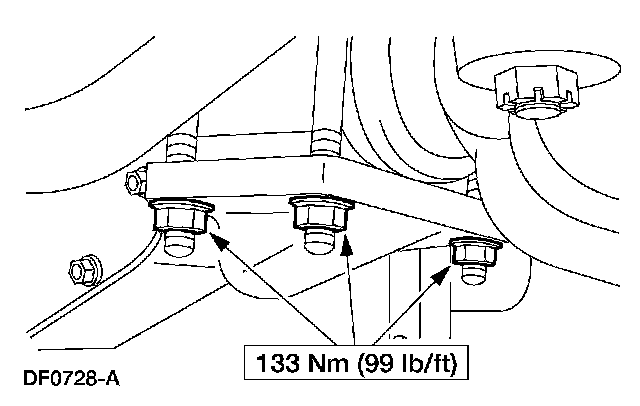 133 Nm (99 lb/ft)

DF0728-A