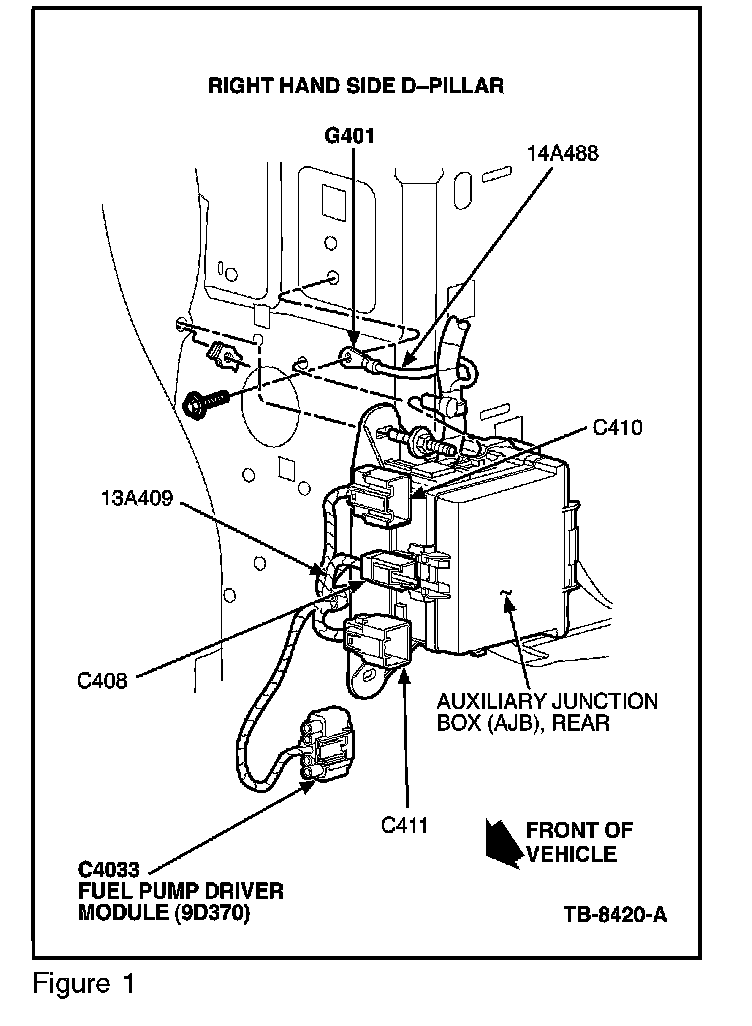 RIGHT HAND SIDE D–PILLAR

G401

14A488

C410

13A409

C408

AUXILIARY JUNCTION BOX (AJB), REAR

C411

FRONT OF VEHICLE

C4033
FUEL PUMP DRIVER MODULE (9D370)

TB-8420-A

Figure 1