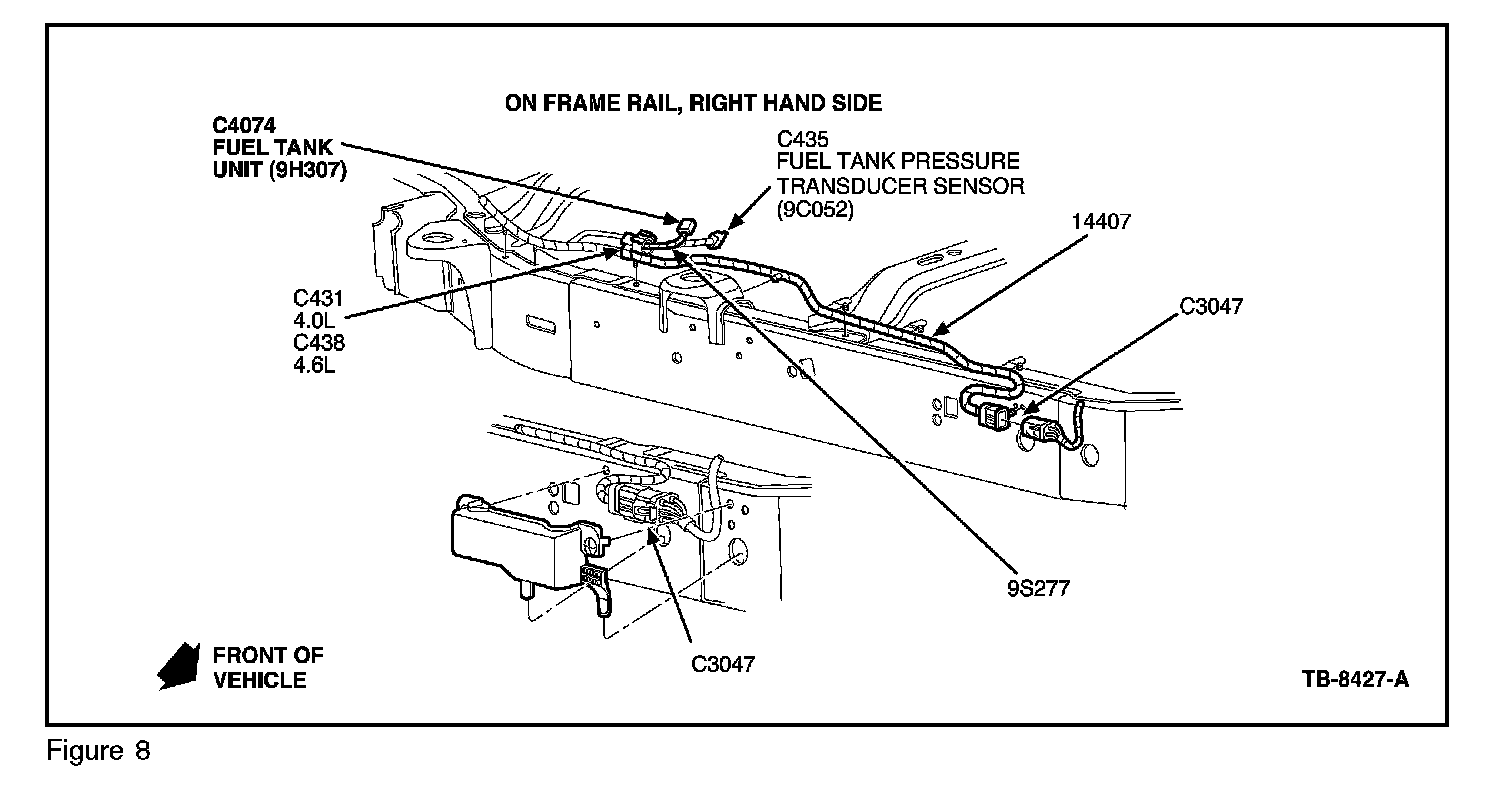 ON FRAME RAIL, RIGHT HAND SIDE

C4074
FUEL TANK
UNIT (9H307)

C435
FUEL TANK PRESSURE
TRANSDUCER SENSOR
(9C052)

14407

C3047

C431
4.0L
C438
4.6L

9S277

C3047

FRONT OF
VEHICLE

TB-8427-A

Figure 8