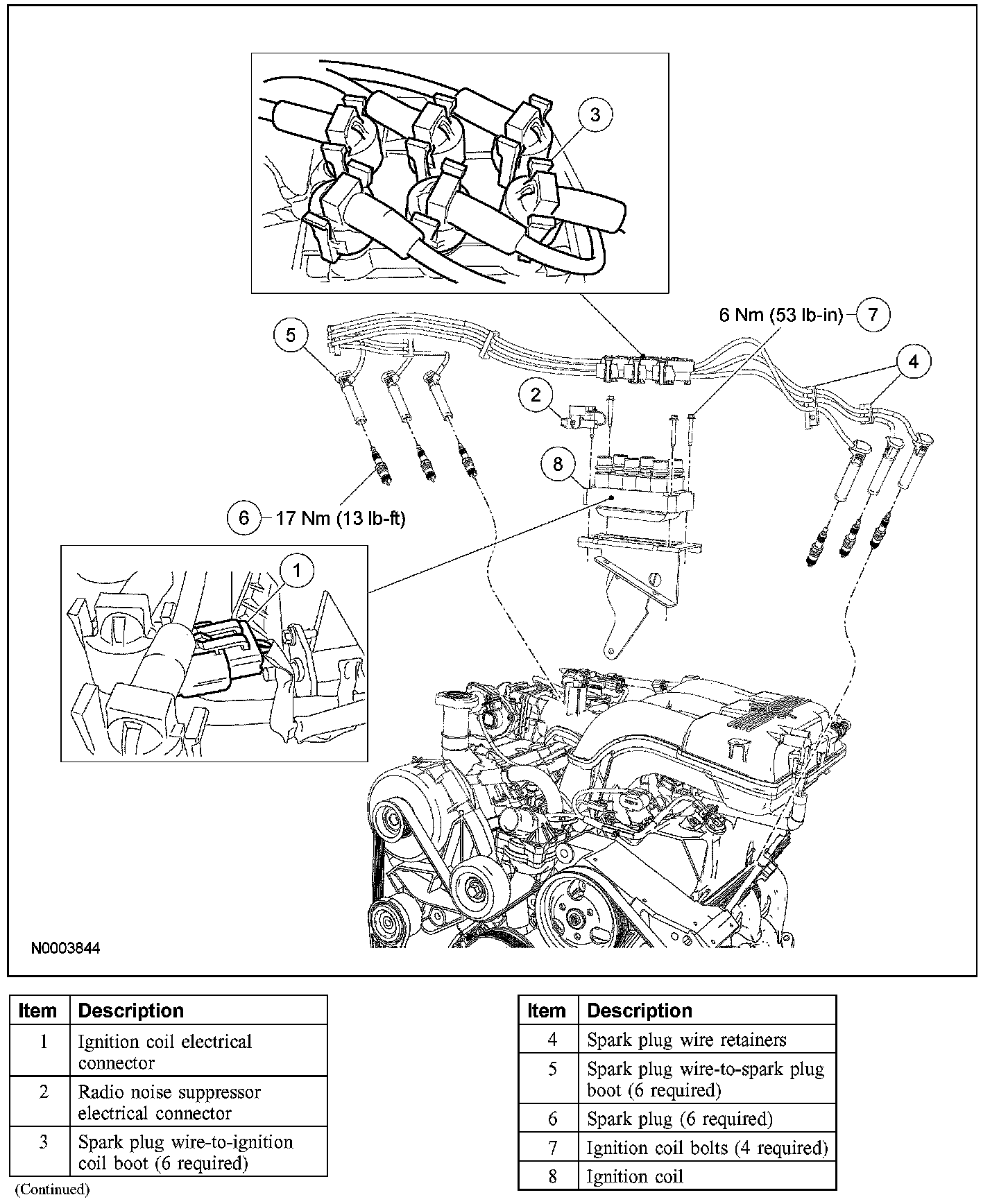 3

6 Nm (53 lb-in) 7

5

4

2

8

6 17 Nm (13 lb-ft)

1

N0003844

| Item | Description |
|---|---|
| 1 | Ignition coil electrical connector |
| 2 | Radio noise suppressor electrical connector |
| 3 | Spark plug wire-to-ignition coil boot (6 required) |

(Continued)

| Item | Description |
|---|---|
| 4 | Spark plug wire retainers |
| 5 | Spark plug wire-to-spark plug boot (6 required) |
| 6 | Spark plug (6 required) |
| 7 | Ignition coil bolts (4 required) |
| 8 | Ignition coil |