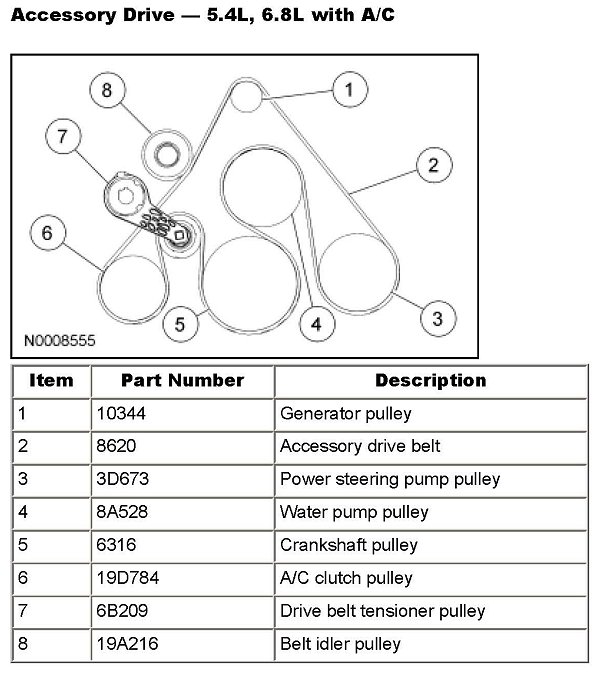 Accessory Drive — 5.4L, 6.8L with A/C

8
1
7
2
6
5
4
3
N0008555

| Item | Part Number | Description |
|---|---|---|
| 1 | 10344 | Generator pulley |
| 2 | 8620 | Accessory drive belt |
| 3 | 3D673 | Power steering pump pulley |
| 4 | 8A528 | Water pump pulley |
| 5 | 6316 | Crankshaft pulley |
| 6 | 19D784 | A/C clutch pulley |
| 7 | 6B209 | Drive belt tensioner pulley |
| 8 | 19A216 | Belt idler pulley |