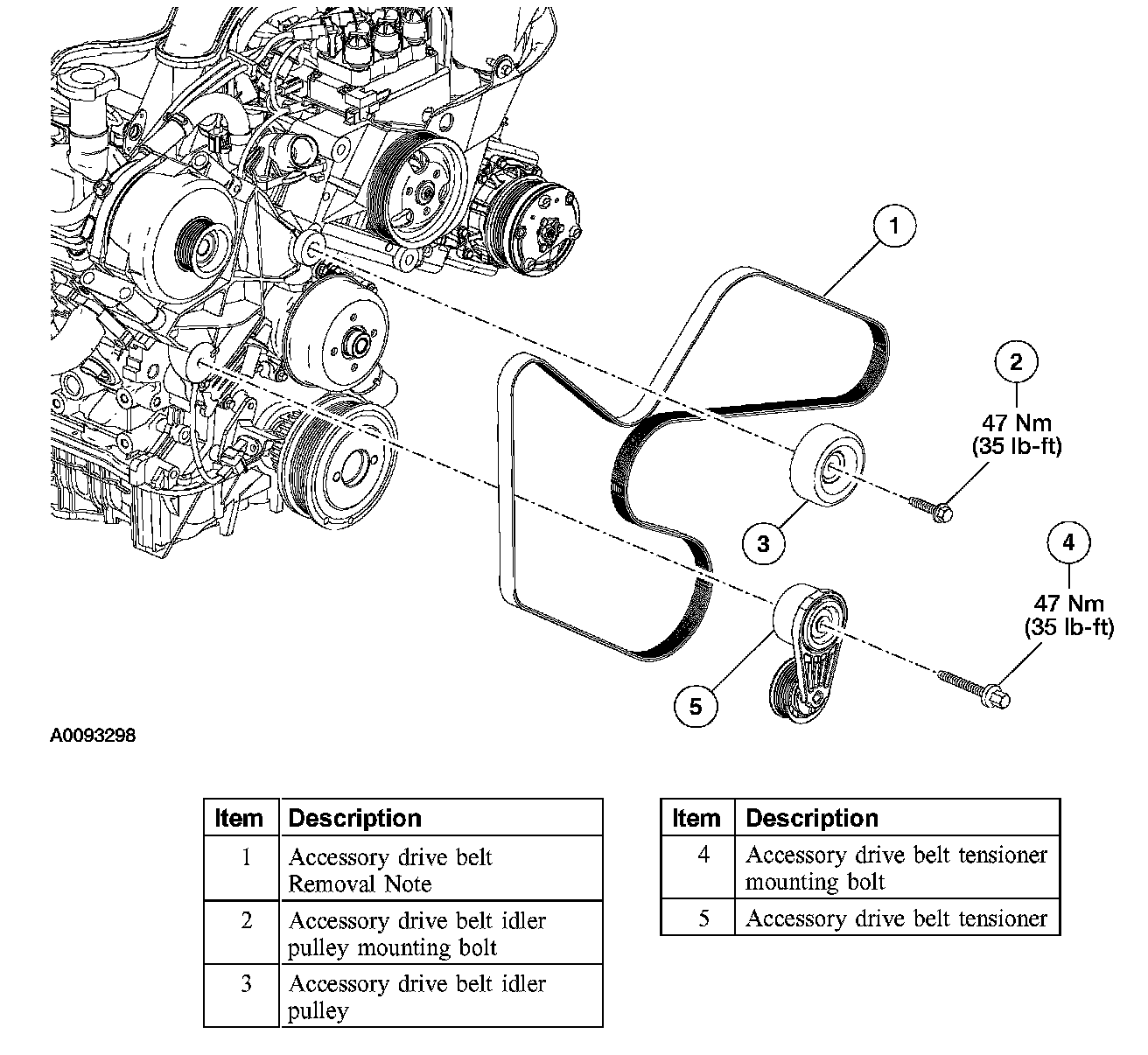 1

2

47 Nm
(35 lb-ft)

3

4

47 Nm
(35 lb-ft)

5

A0093298

| Item | Description |
|---|---|
| 1 | Accessory drive belt Removal Note |
| 2 | Accessory drive belt idler pulley mounting bolt |
| 3 | Accessory drive belt idler pulley |

| Item | Description |
|---|---|
| 4 | Accessory drive belt tensioner mounting bolt |
| 5 | Accessory drive belt tensioner |