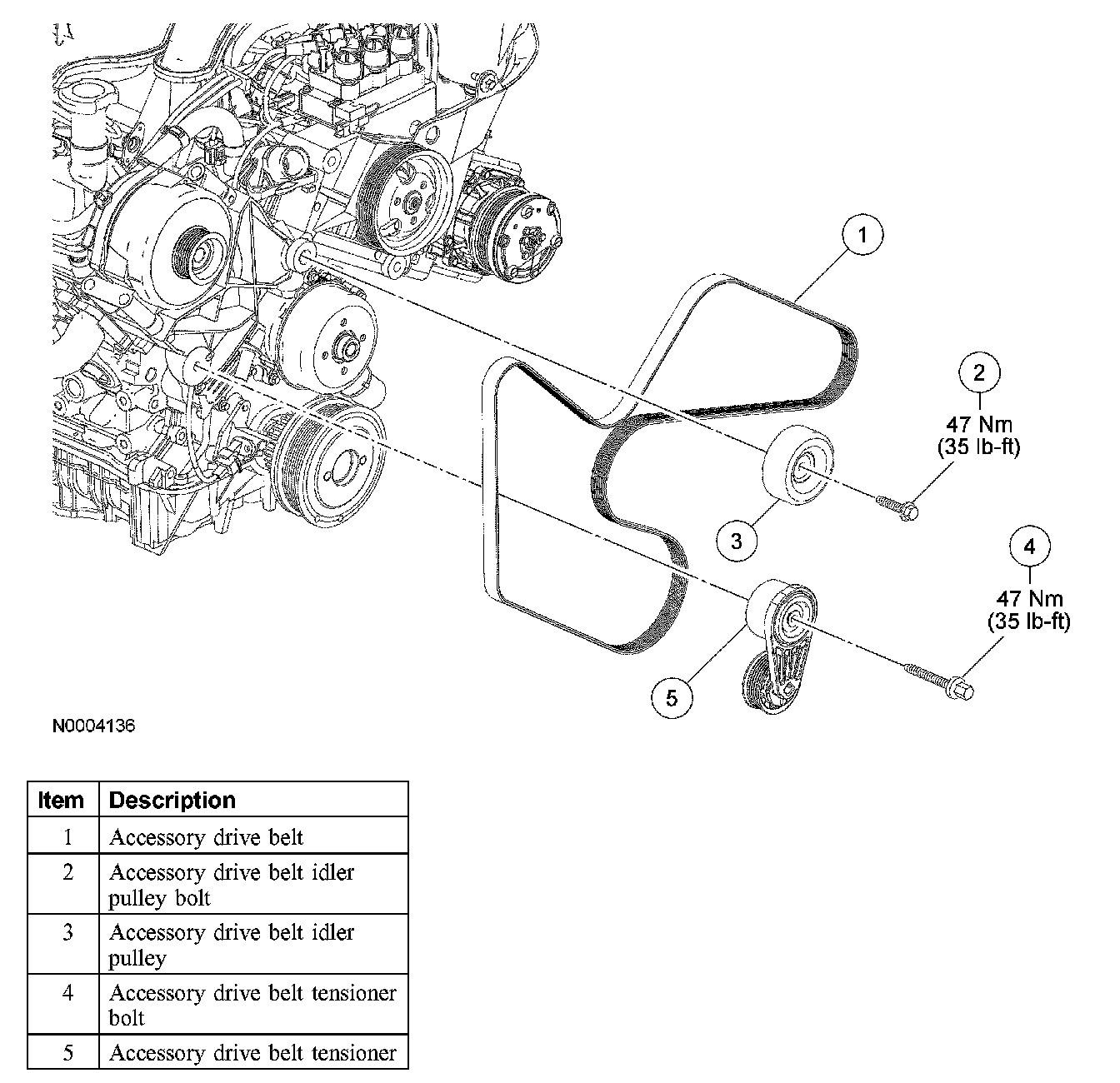 1

2
47 Nm
(35 lb-ft)

3

4
47 Nm
(35 lb-ft)

5

N0004136

| Item | Description |
|---|---|
| 1 | Accessory drive belt |
| 2 | Accessory drive belt idler pulley bolt |
| 3 | Accessory drive belt idler pulley |
| 4 | Accessory drive belt tensioner bolt |
| 5 | Accessory drive belt tensioner |