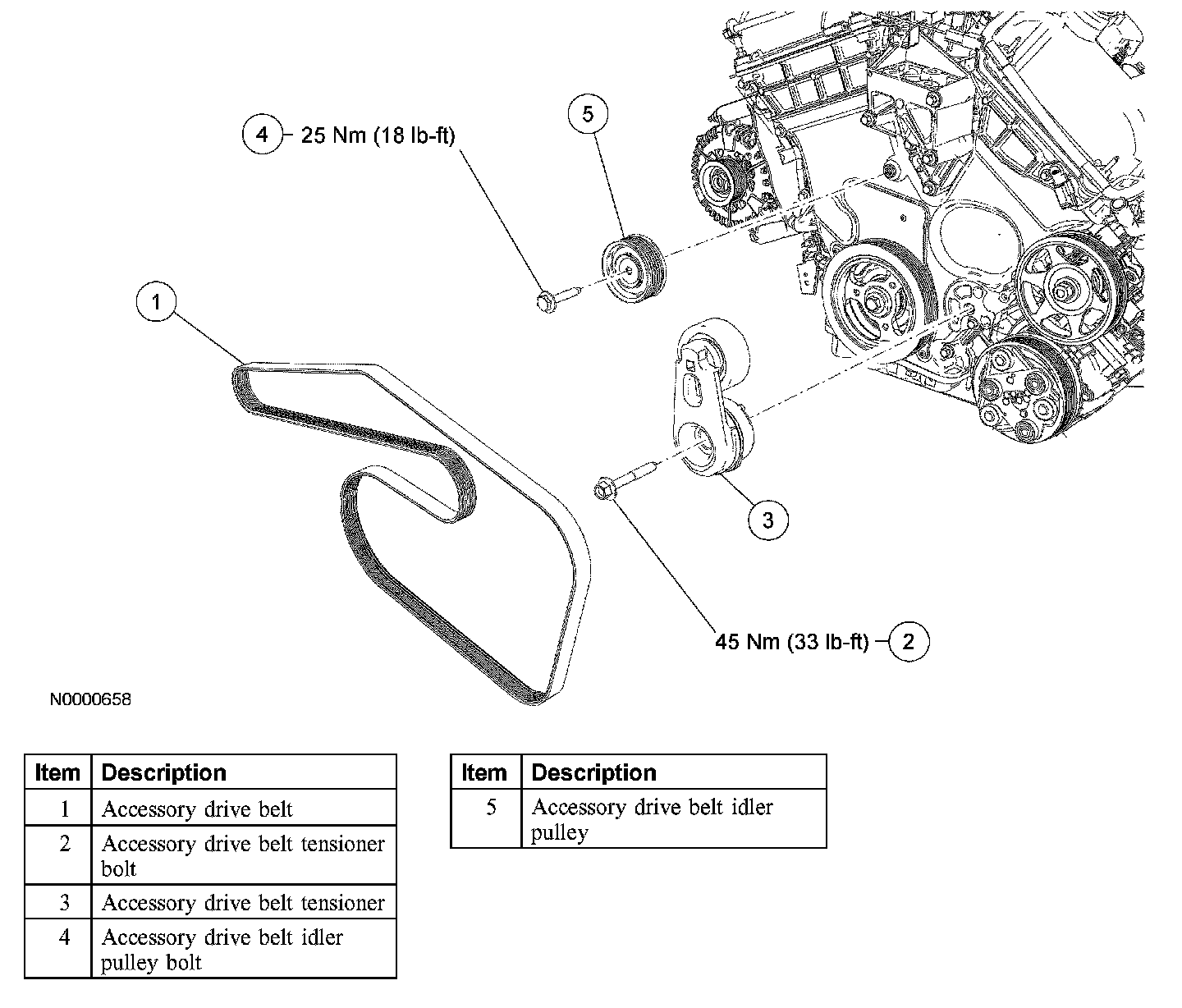 4 25 Nm (18 lb-ft)

5

1

3

45 Nm (33 lb-ft) 2

N0000658

| Item | Description |
|---|---|
| 1 | Accessory drive belt |
| 2 | Accessory drive belt tensioner bolt |
| 3 | Accessory drive belt tensioner |
| 4 | Accessory drive belt idler pulley bolt |

| Item | Description |
|---|---|
| 5 | Accessory drive belt idler pulley |