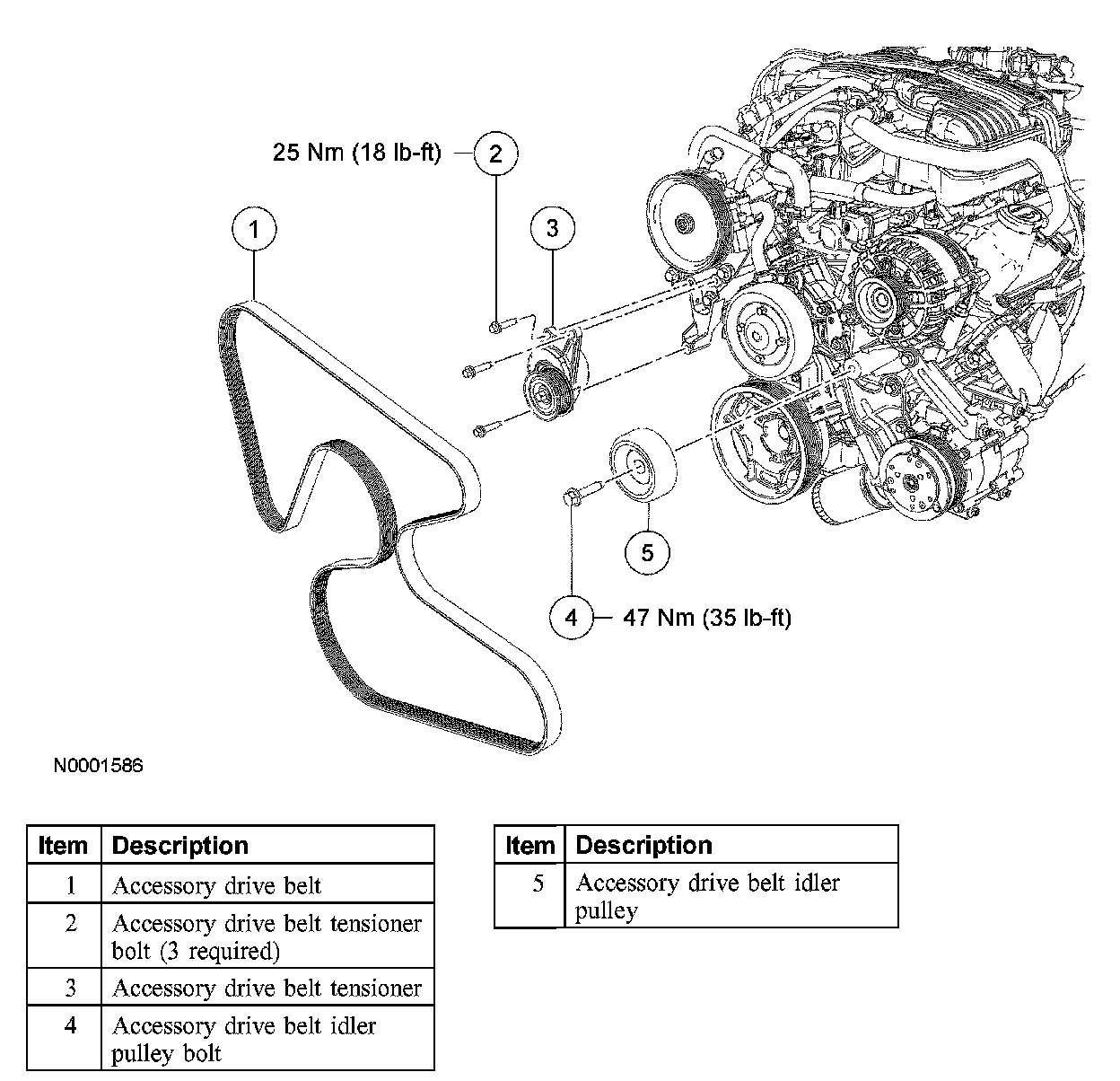 25 Nm (18 lb-ft) 2

1

3

5

4 47 Nm (35 lb-ft)

N0001586

| Item | Description |
|---|---|
| 1 | Accessory drive belt |
| 2 | Accessory drive belt tensioner bolt (3 required) |
| 3 | Accessory drive belt tensioner |
| 4 | Accessory drive belt idler pulley bolt |

| Item | Description |
|---|---|
| 5 | Accessory drive belt idler pulley |