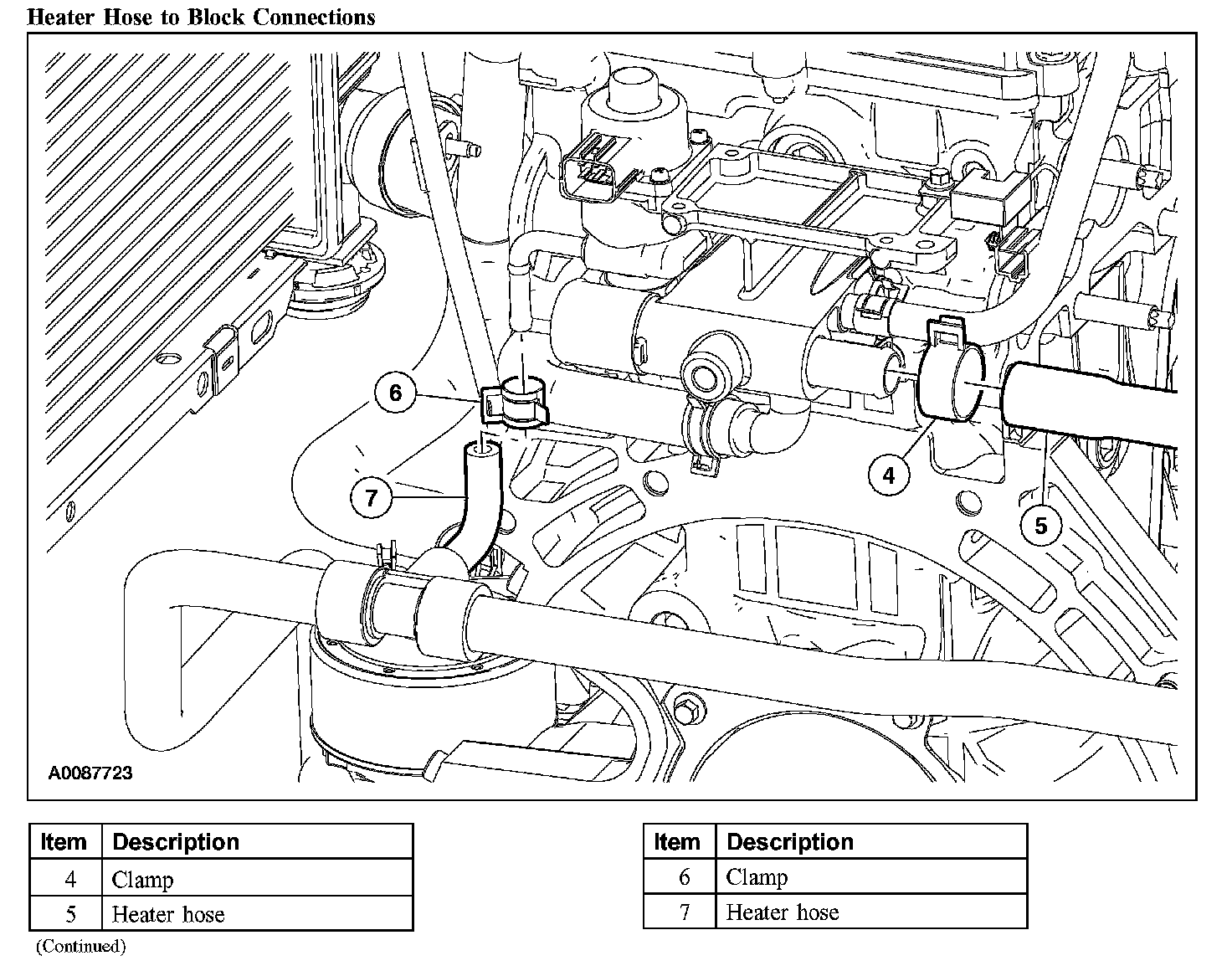 Heater Hose to Block Connections

6
7
4
5

A0087723

| Item | Description |
|---|---|
| 4 | Clamp |
| 5 | Heater hose |

(Continued)

| Item | Description |
|---|---|
| 6 | Clamp |
| 7 | Heater hose |