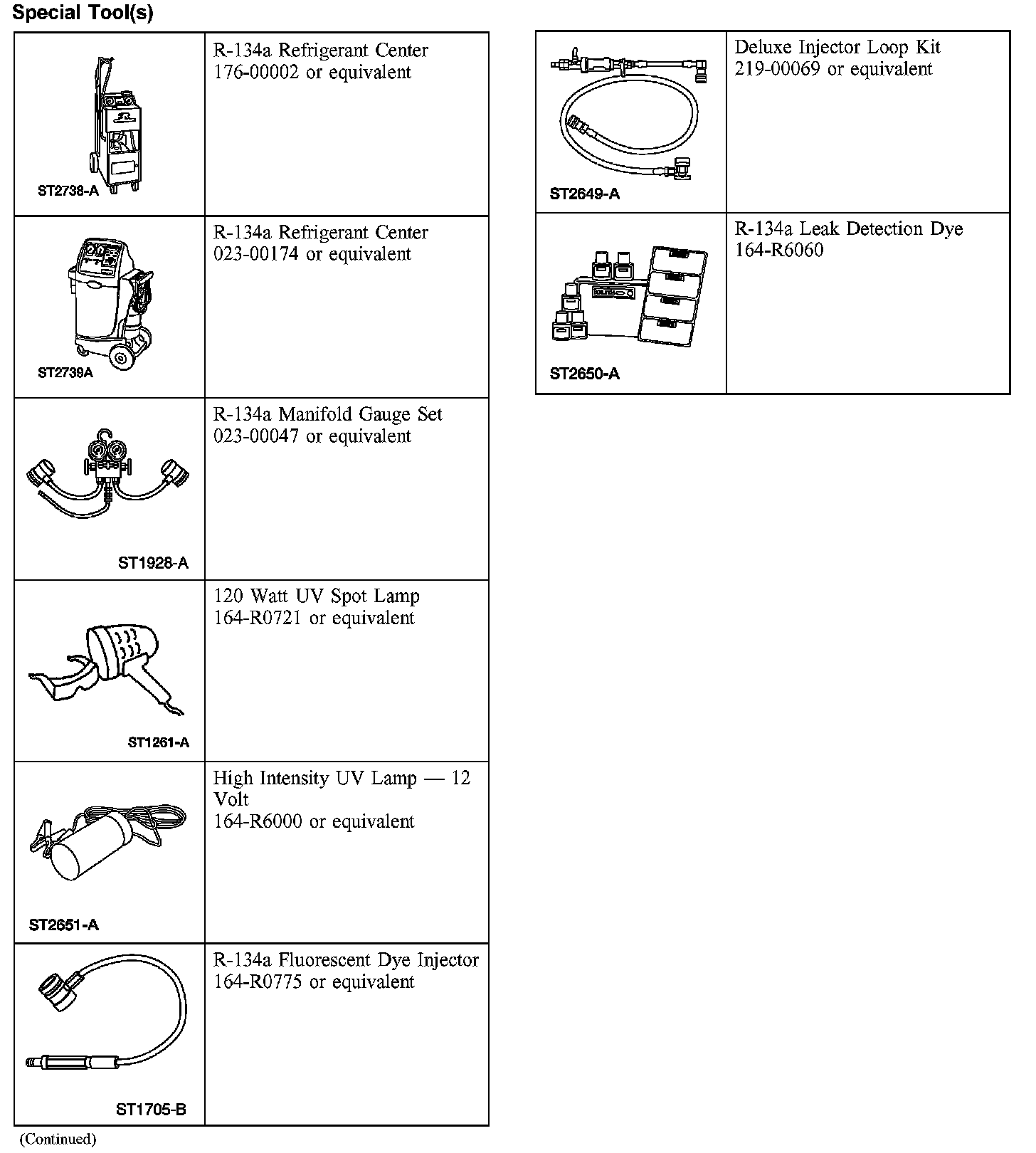 Special Tool(s)

| | |
|---|---|
| ST2738-A | R-134a Refrigerant Center 176-00002 or equivalent |
| ST2739A | R-134a Refrigerant Center 023-00174 or equivalent |
| ST1928-A | R-134a Manifold Gauge Set 023-00047 or equivalent |
| ST1261-A | 120 Watt UV Spot Lamp 164-R0721 or equivalent |
| ST2651-A | High Intensity UV Lamp — 12 Volt 164-R6000 or equivalent |
| ST1705-B | R-134a Fluorescent Dye Injector 164-R0775 or equivalent |

(Continued)

| | |
|---|---|
| ST2649-A | Deluxe Injector Loop Kit 219-00069 or equivalent |
| ST2650-A | R-134a Leak Detection Dye 164-R6060 |