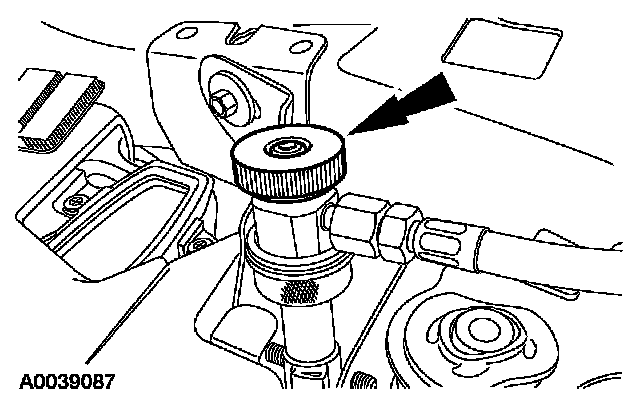 A0039087