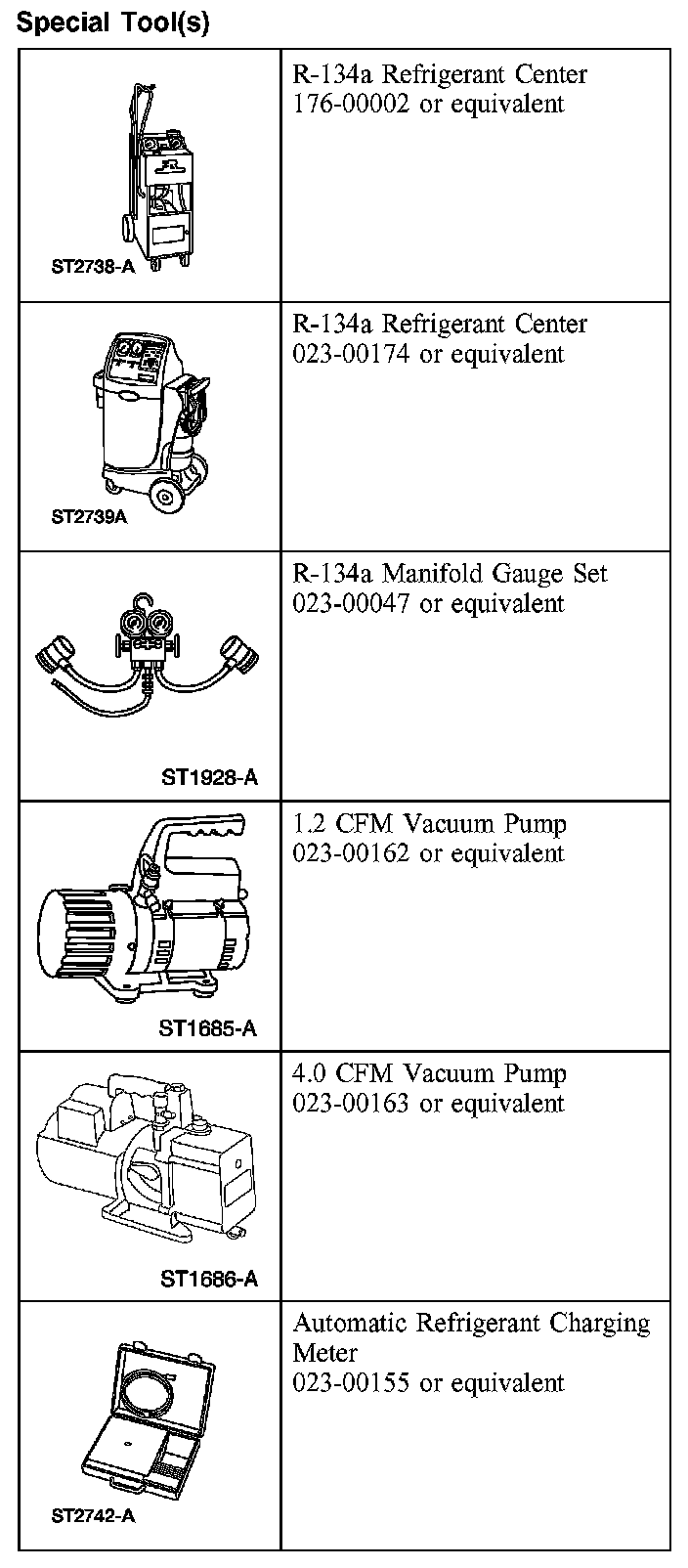 Special Tool(s)

| | |
|---|---|
| ST2738-A | R-134a Refrigerant Center 176-00002 or equivalent |
| ST2739A | R-134a Refrigerant Center 023-00174 or equivalent |
| ST1928-A | R-134a Manifold Gauge Set 023-00047 or equivalent |
| ST1685-A | 1.2 CFM Vacuum Pump 023-00162 or equivalent |
| ST1686-A | 4.0 CFM Vacuum Pump 023-00163 or equivalent |
| ST2742-A | Automatic Refrigerant Charging Meter 023-00155 or equivalent |