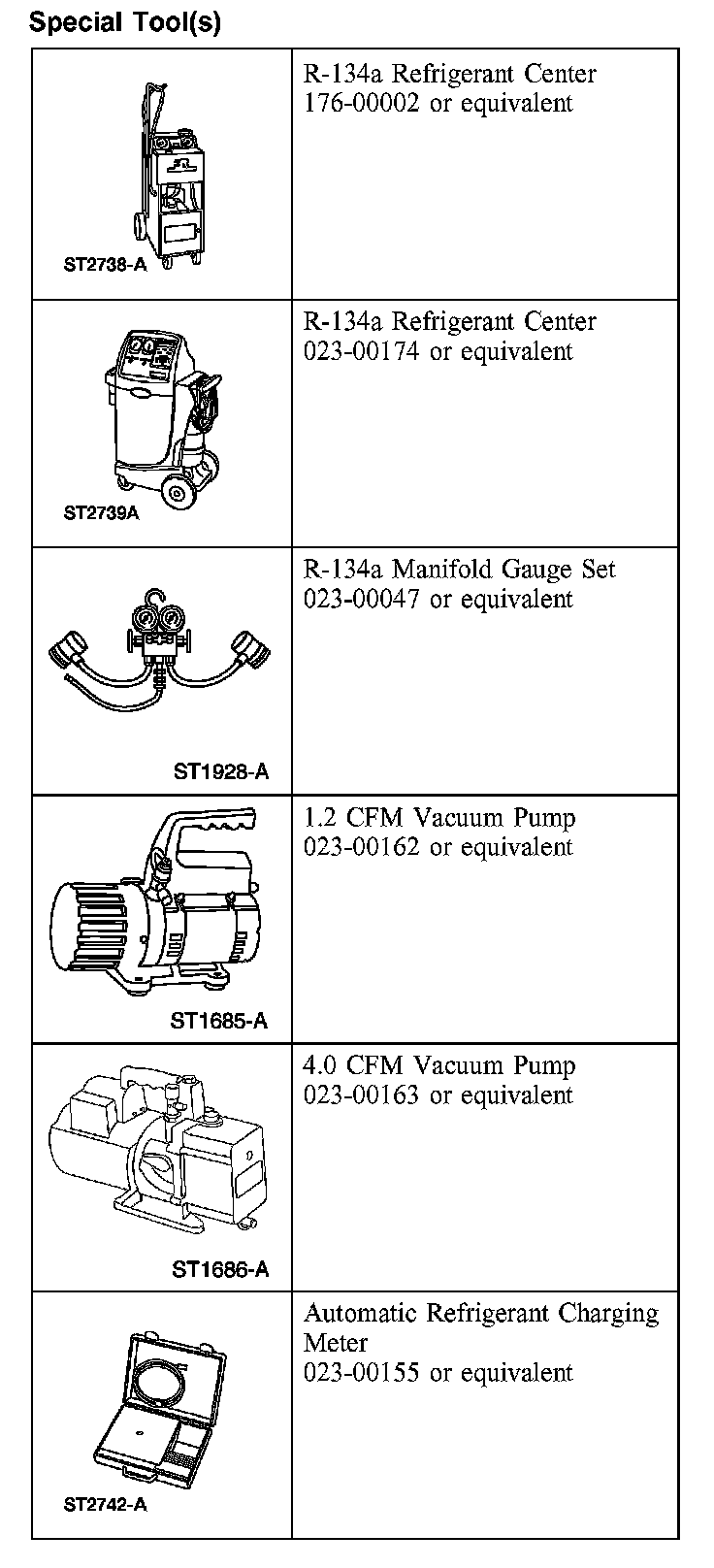 Special Tool(s)

| | |
|---|---|
| ST2738-A | R-134a Refrigerant Center 176-00002 or equivalent |
| ST2739A | R-134a Refrigerant Center 023-00174 or equivalent |
| ST1928-A | R-134a Manifold Gauge Set 023-00047 or equivalent |
| ST1685-A | 1.2 CFM Vacuum Pump 023-00162 or equivalent |
| ST1686-A | 4.0 CFM Vacuum Pump 023-00163 or equivalent |
| ST2742-A | Automatic Refrigerant Charging Meter 023-00155 or equivalent |