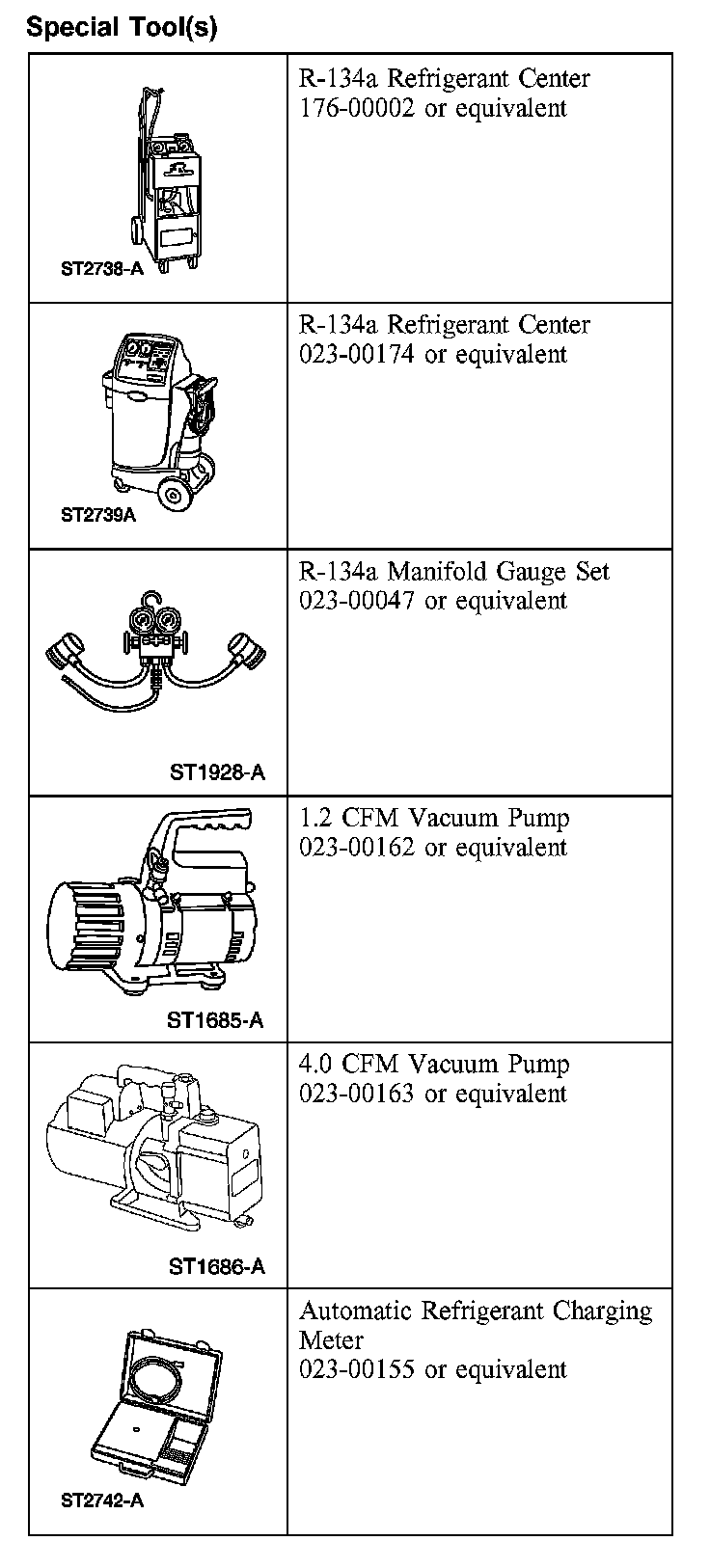 Special Tool(s)

| | |
|---|---|
| ST2738-A | R-134a Refrigerant Center 176-00002 or equivalent |
| ST2739A | R-134a Refrigerant Center 023-00174 or equivalent |
| ST1928-A | R-134a Manifold Gauge Set 023-00047 or equivalent |
| ST1685-A | 1.2 CFM Vacuum Pump 023-00162 or equivalent |
| ST1686-A | 4.0 CFM Vacuum Pump 023-00163 or equivalent |
| ST2742-A | Automatic Refrigerant Charging Meter 023-00155 or equivalent |