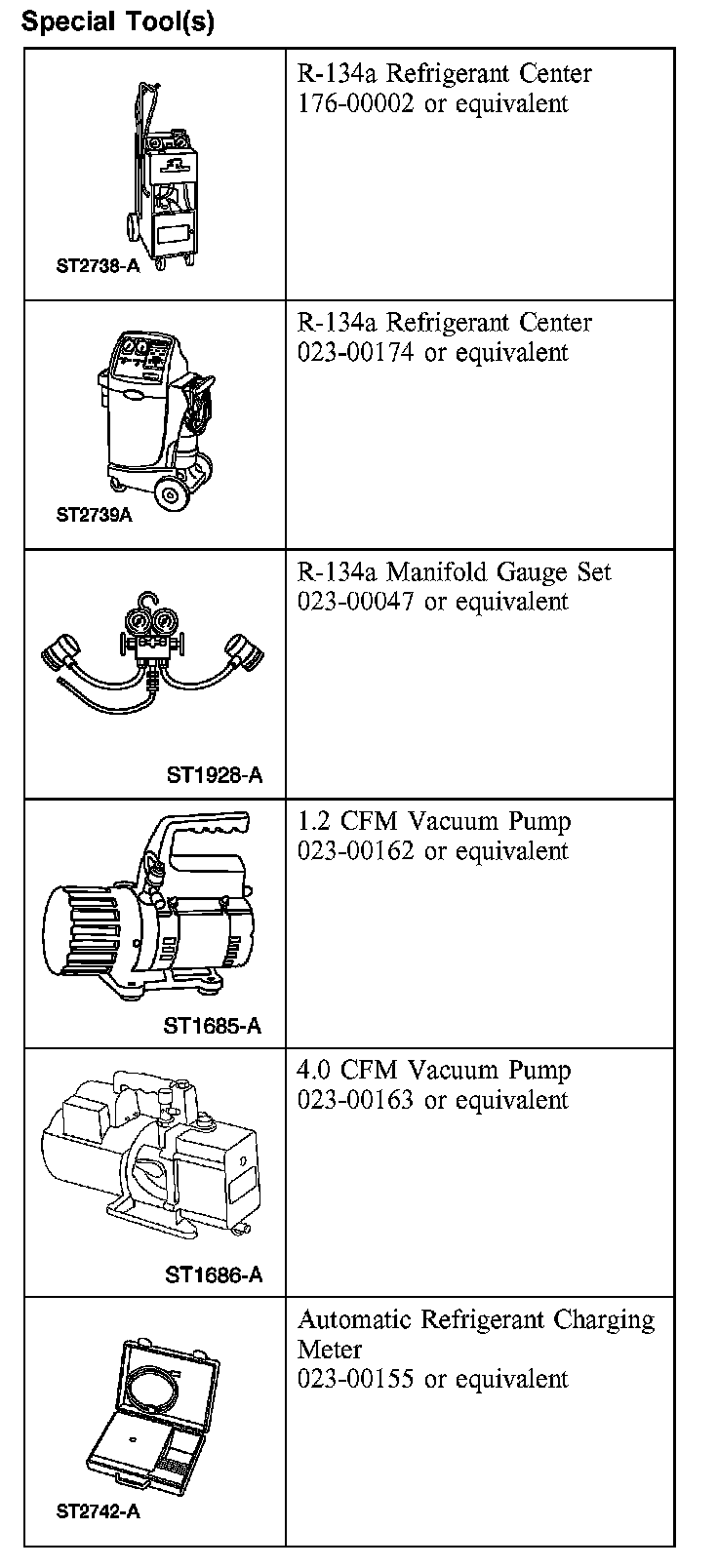 Special Tool(s)

| | |
|---|---|
| ST2738-A | R-134a Refrigerant Center 176-00002 or equivalent |
| ST2739A | R-134a Refrigerant Center 023-00174 or equivalent |
| ST1928-A | R-134a Manifold Gauge Set 023-00047 or equivalent |
| ST1685-A | 1.2 CFM Vacuum Pump 023-00162 or equivalent |
| ST1686-A | 4.0 CFM Vacuum Pump 023-00163 or equivalent |
| ST2742-A | Automatic Refrigerant Charging Meter 023-00155 or equivalent |