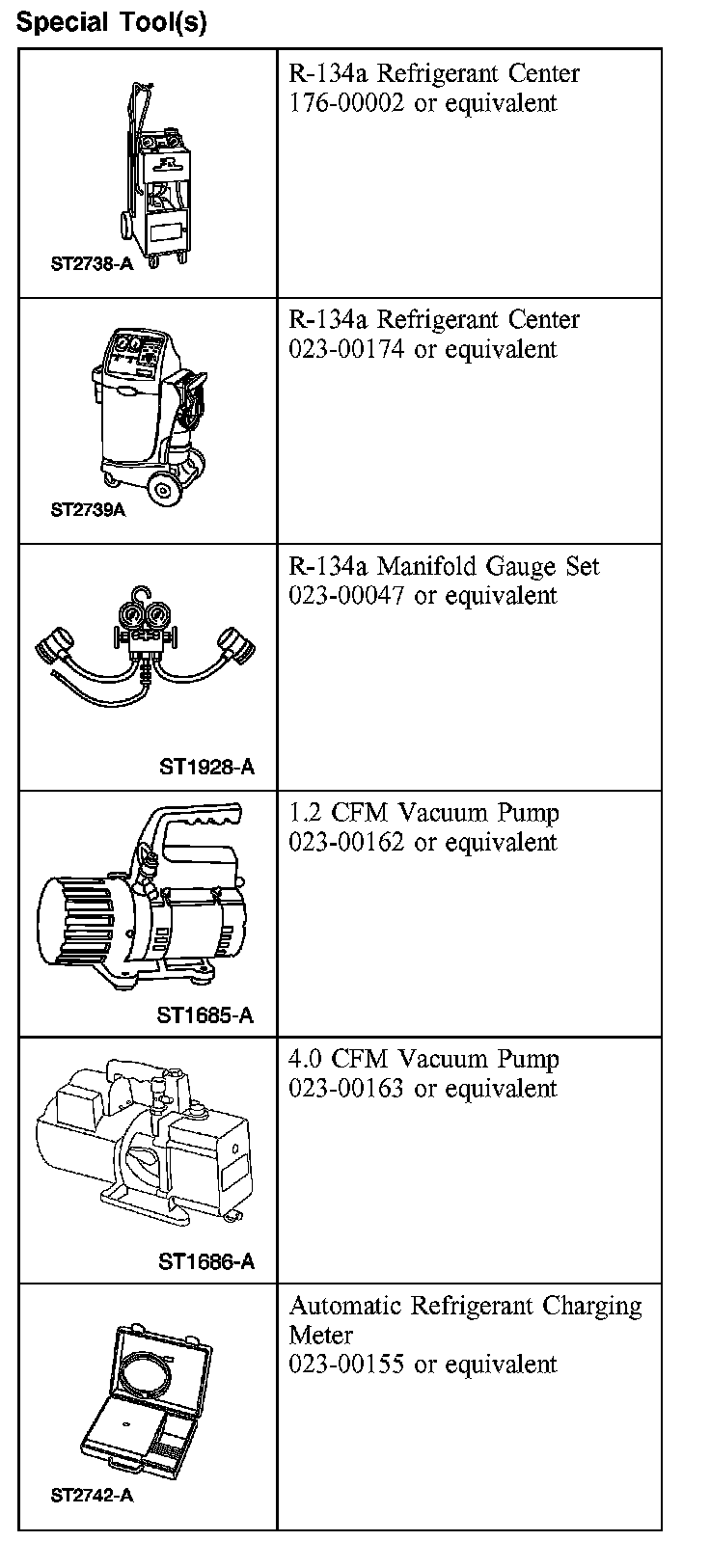 Special Tool(s)

| | |
|---|---|
| ST2738-A | R-134a Refrigerant Center 176-00002 or equivalent |
| ST2739A | R-134a Refrigerant Center 023-00174 or equivalent |
| ST1928-A | R-134a Manifold Gauge Set 023-00047 or equivalent |
| ST1685-A | 1.2 CFM Vacuum Pump 023-00162 or equivalent |
| ST1686-A | 4.0 CFM Vacuum Pump 023-00163 or equivalent |
| ST2742-A | Automatic Refrigerant Charging Meter 023-00155 or equivalent |