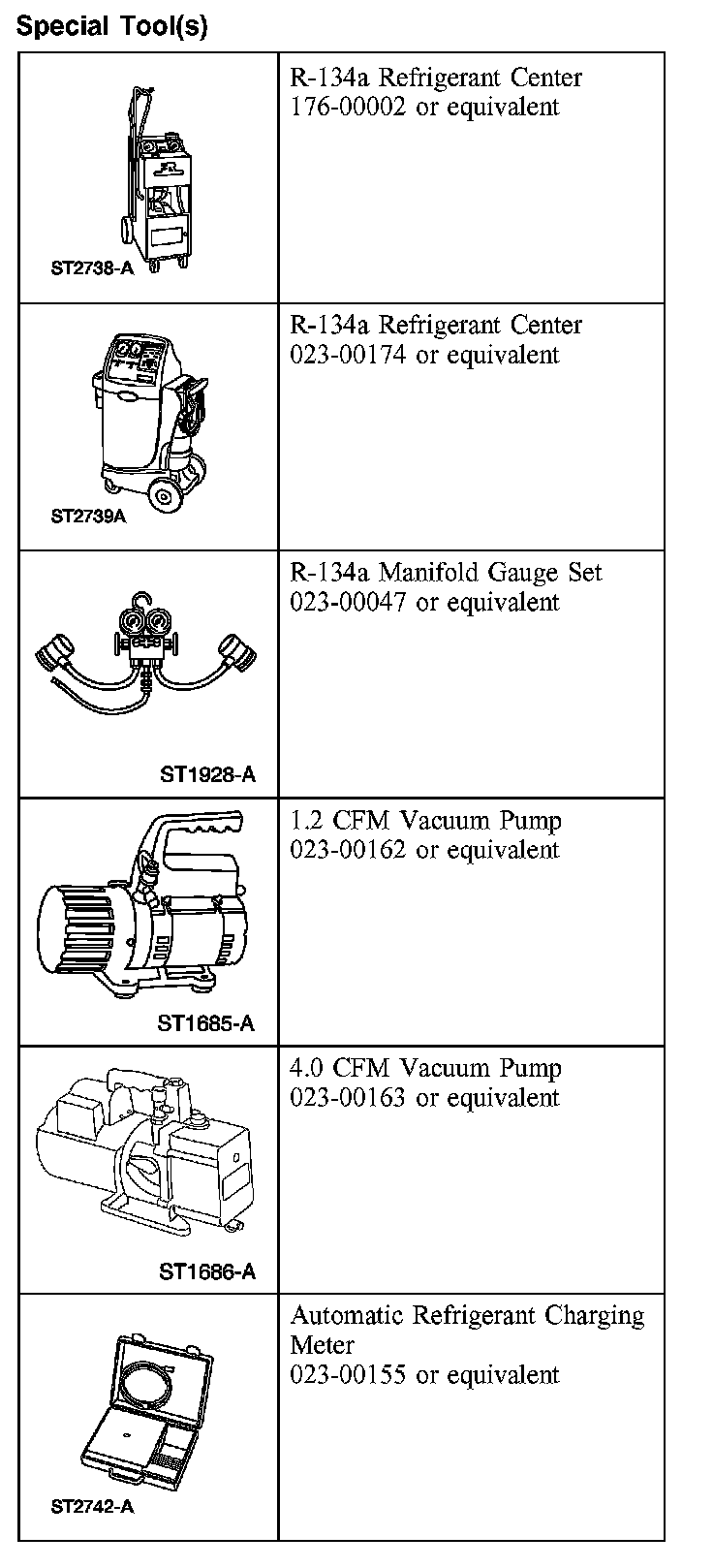 Special Tool(s)

| | |
|---|---|
| ST2738-A | R-134a Refrigerant Center 176-00002 or equivalent |
| ST2739A | R-134a Refrigerant Center 023-00174 or equivalent |
| ST1928-A | R-134a Manifold Gauge Set 023-00047 or equivalent |
| ST1685-A | 1.2 CFM Vacuum Pump 023-00162 or equivalent |
| ST1686-A | 4.0 CFM Vacuum Pump 023-00163 or equivalent |
| ST2742-A | Automatic Refrigerant Charging Meter 023-00155 or equivalent |