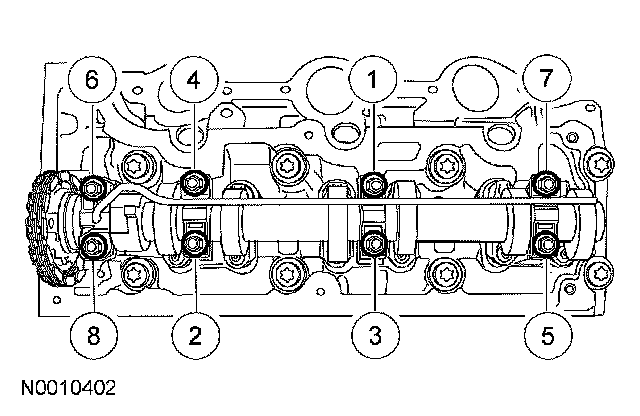 6
4
1
7
8
2
3
5
N0010402