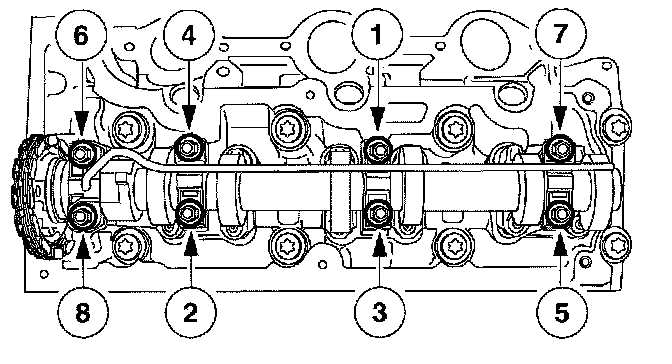 6
4
1
7
8
2
3
5