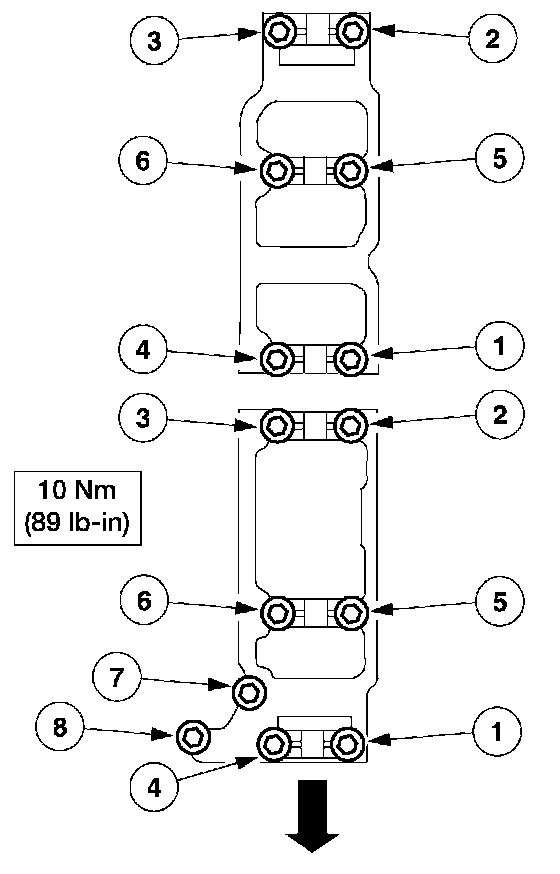 3
2
6
5
4
1
3
2
10 Nm
(89 lb-in)
6
5
7
8
1
4