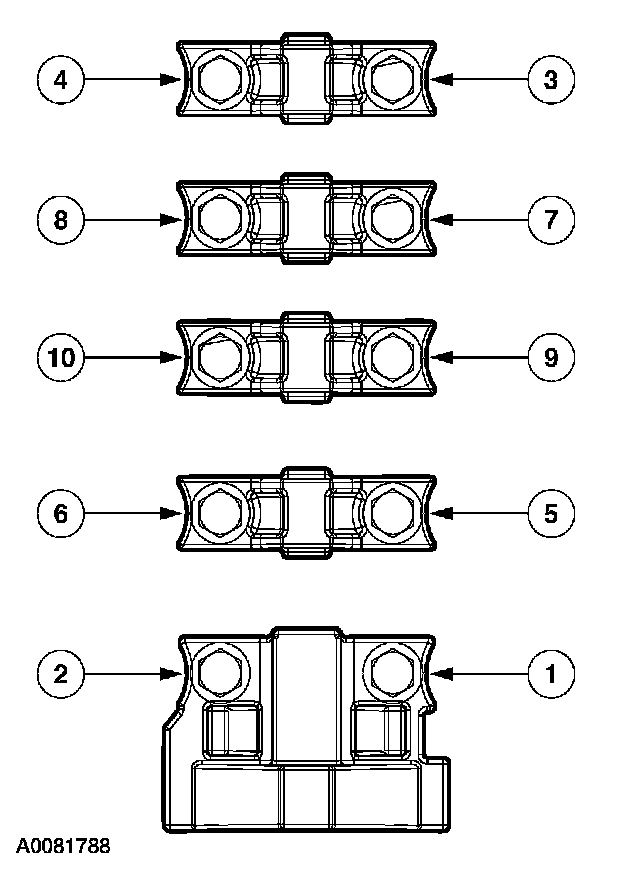 4
3
8
7
10
9
6
5
2
1
A0081788