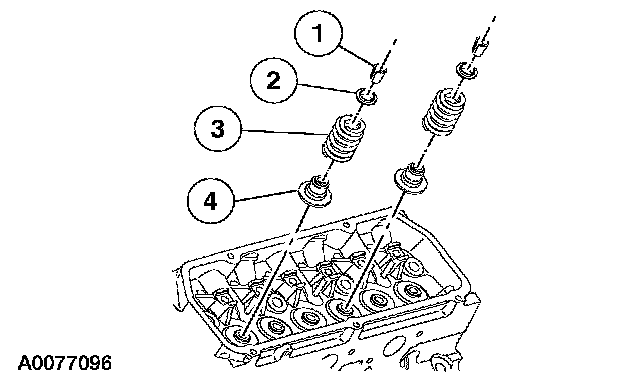 1
2
3
4
A0077096