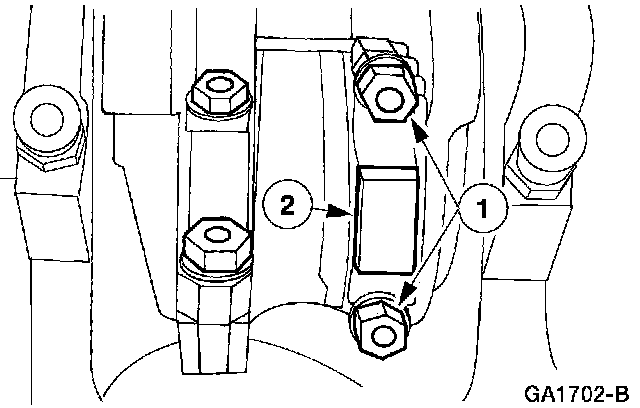 2
1
GA1702-B