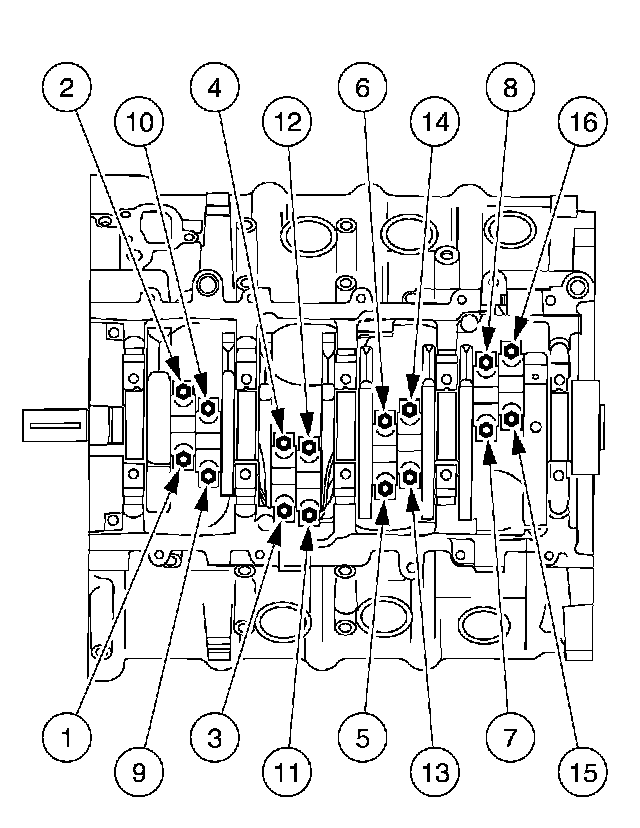 2
10
4
12
6
14
8
16
1
9
3
11
5
13
7
15