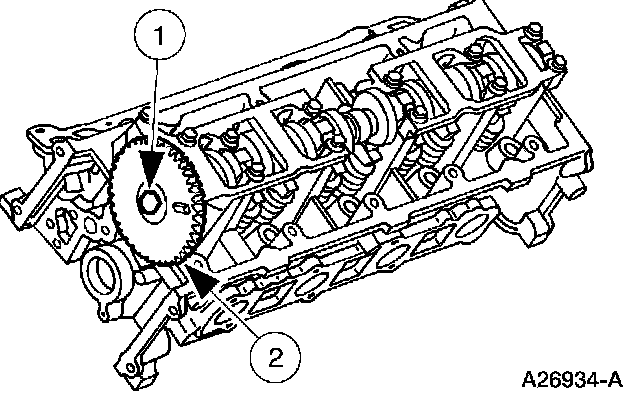 1

2

A26934-A