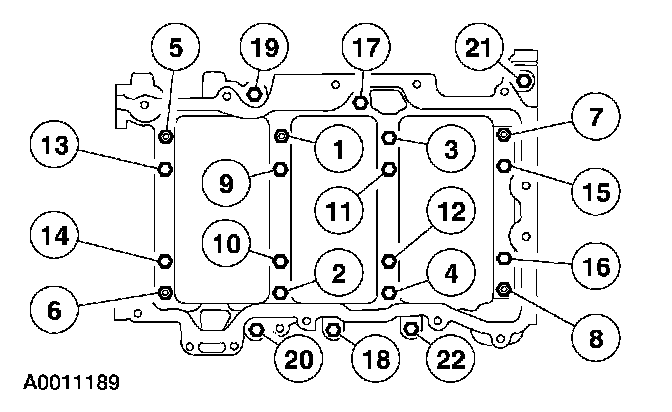 5
19
17
21
13
1
3
7
9
15
11
12
14
10
16
2
4
6
8
20
18
22
A0011189