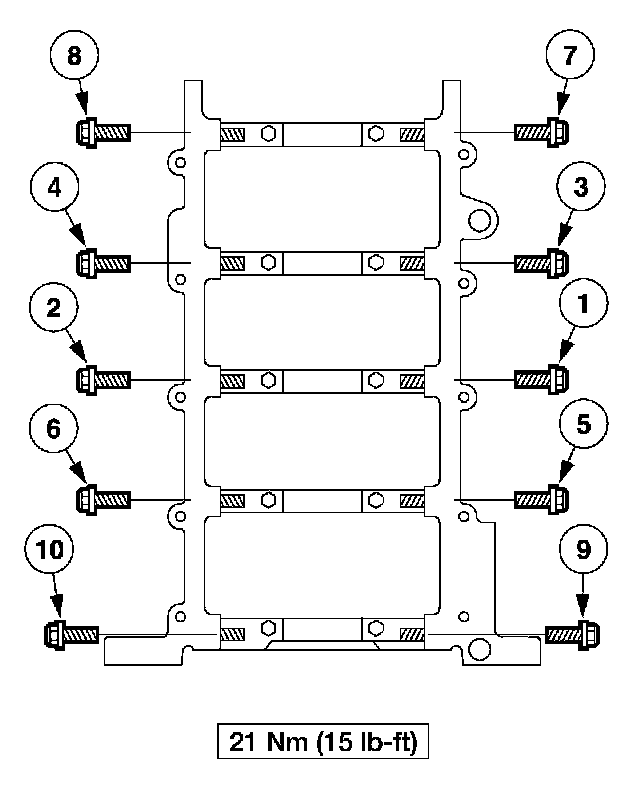 8
7
4
3
2
1
6
5
10
9
21 Nm (15 lb-ft)