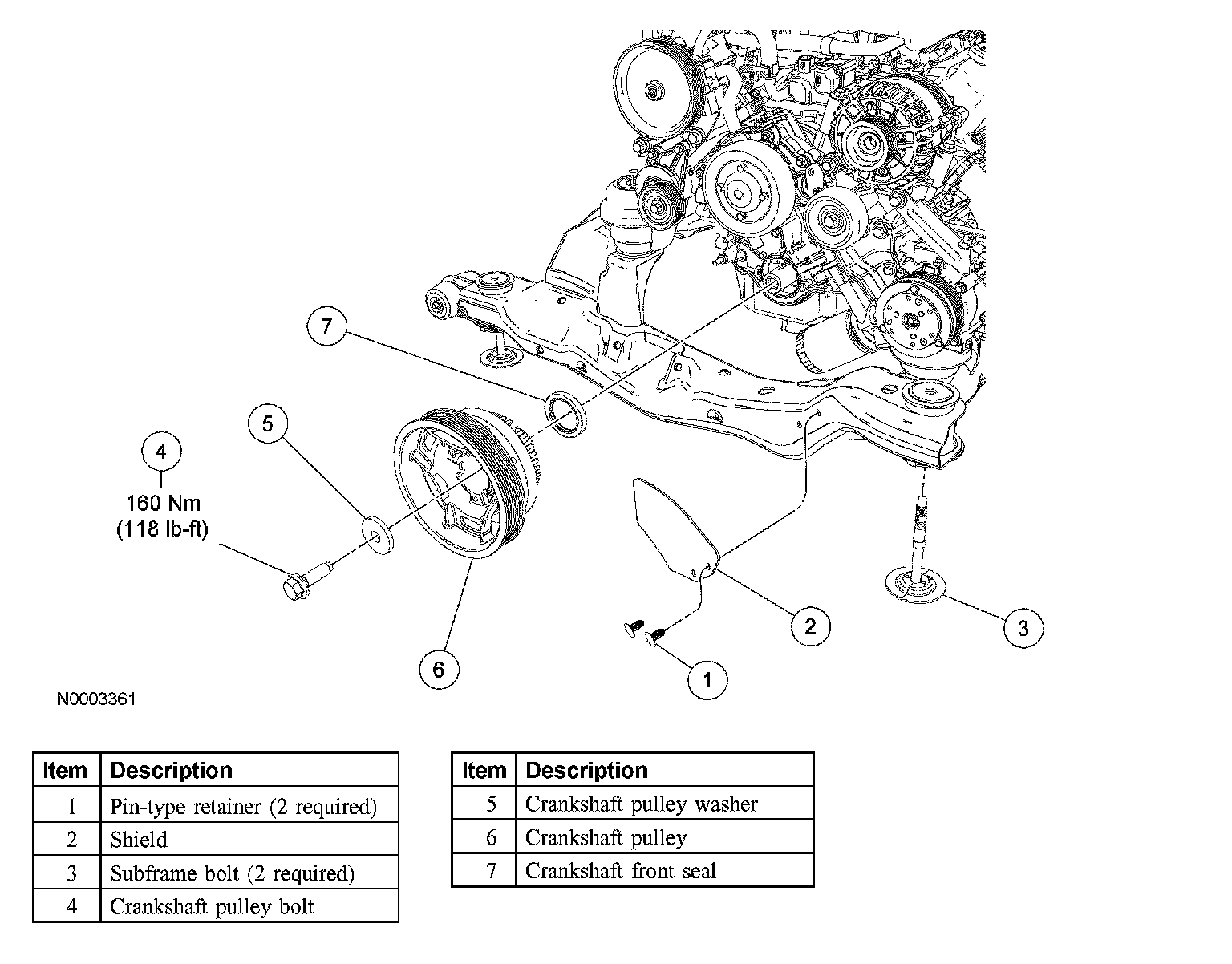 7

5

4
160 Nm
(118 lb-ft)

6

2

3

1

N0003361

| Item | Description |
|---|---|
| 1 | Pin-type retainer (2 required) |
| 2 | Shield |
| 3 | Subframe bolt (2 required) |
| 4 | Crankshaft pulley bolt |

| Item | Description |
|---|---|
| 5 | Crankshaft pulley washer |
| 6 | Crankshaft pulley |
| 7 | Crankshaft front seal |