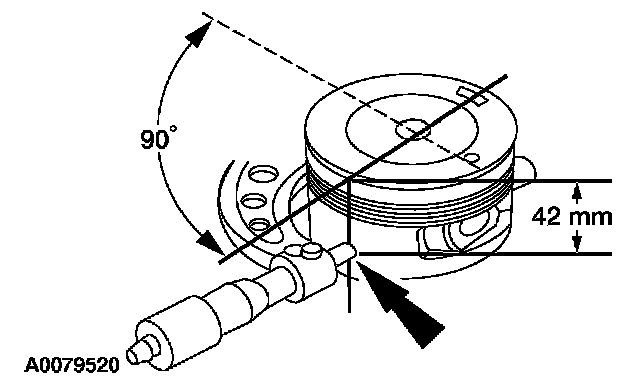 90°

42 mm

A0079520