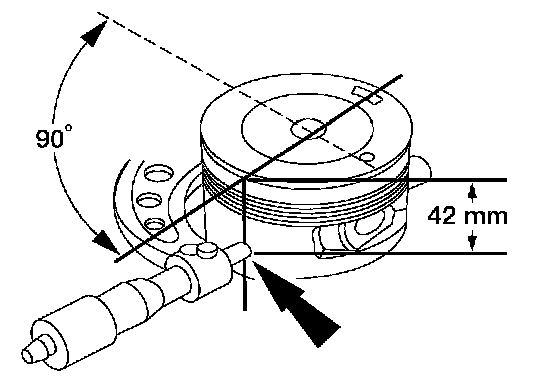 90°

42 mm