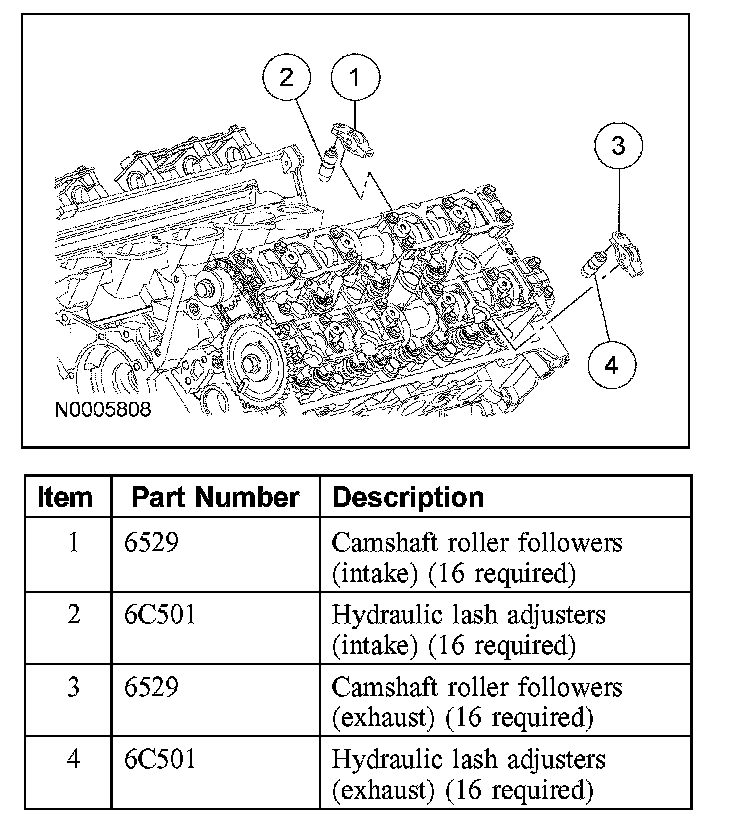 2
1
3
4
N0005808

| Item | Part Number | Description |
|---|---|---|
| 1 | 6529 | Camshaft roller followers (intake) (16 required) |
| 2 | 6C501 | Hydraulic lash adjusters (intake) (16 required) |
| 3 | 6529 | Camshaft roller followers (exhaust) (16 required) |
| 4 | 6C501 | Hydraulic lash adjusters (exhaust) (16 required) |