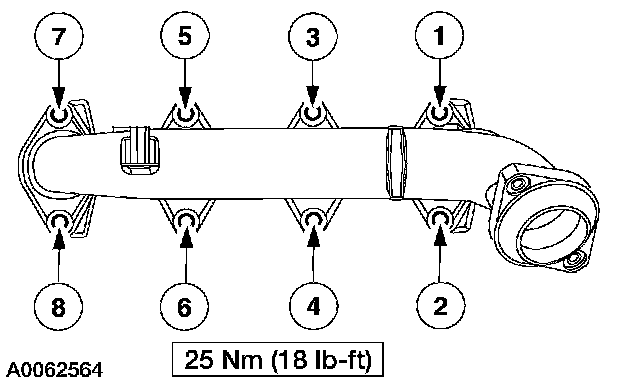 7
5
3
1
8
6
4
2
25 Nm (18 lb-ft)
A0062564