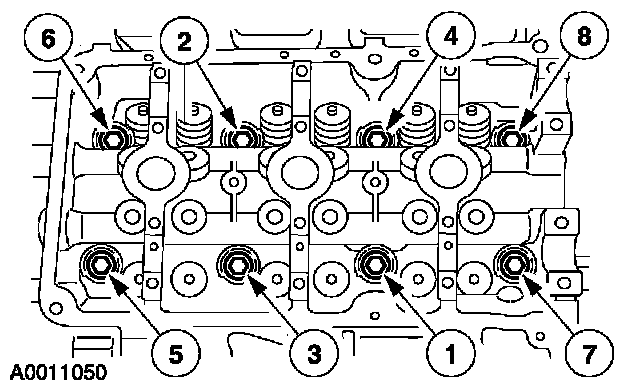 6
2
4
8
5
3
1
7
A0011050