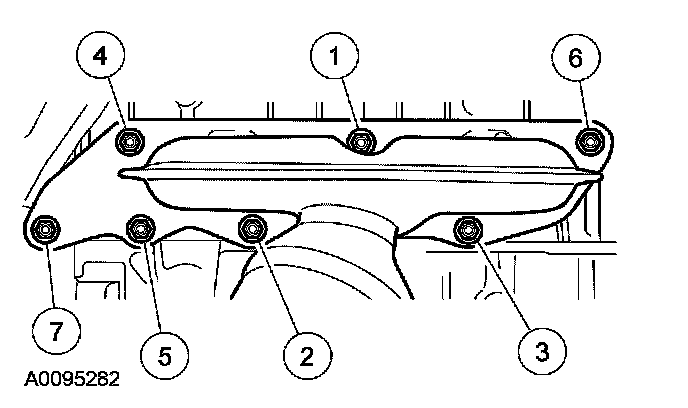 4
1
6
7
5
2
3
A0095282