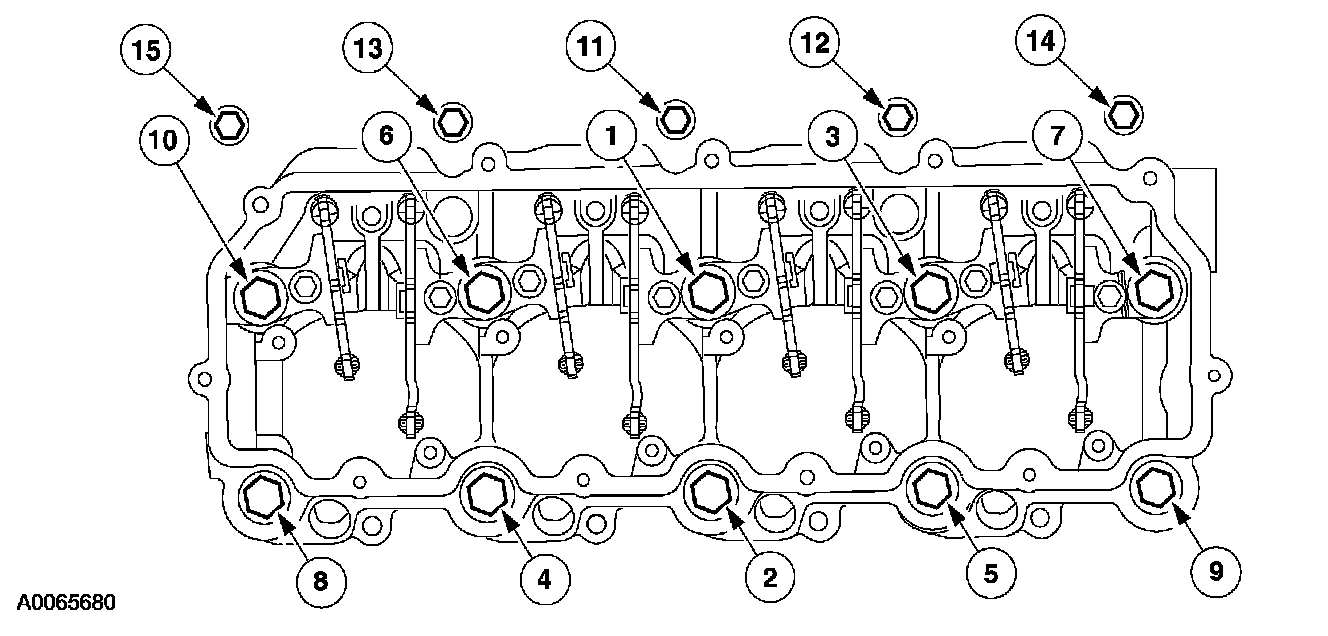 15
13
11
12
14
10
6
1
3
7
8
4
2
5
9
A0065680