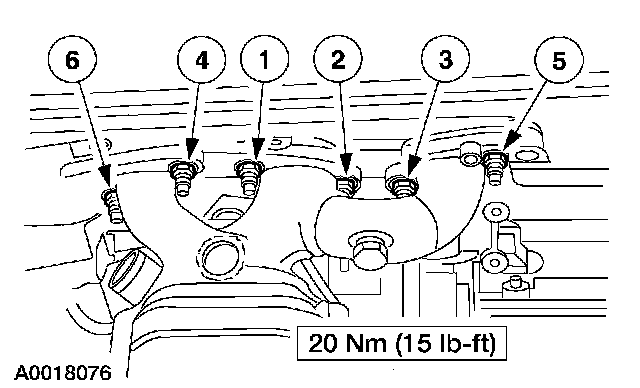 6
4
1
2
3
5

20 Nm (15 lb-ft)

A0018076