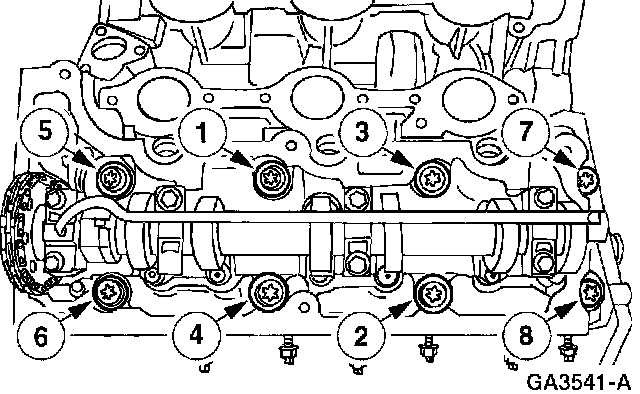 5
1
3
7
6
4
2
8
GA3541-A