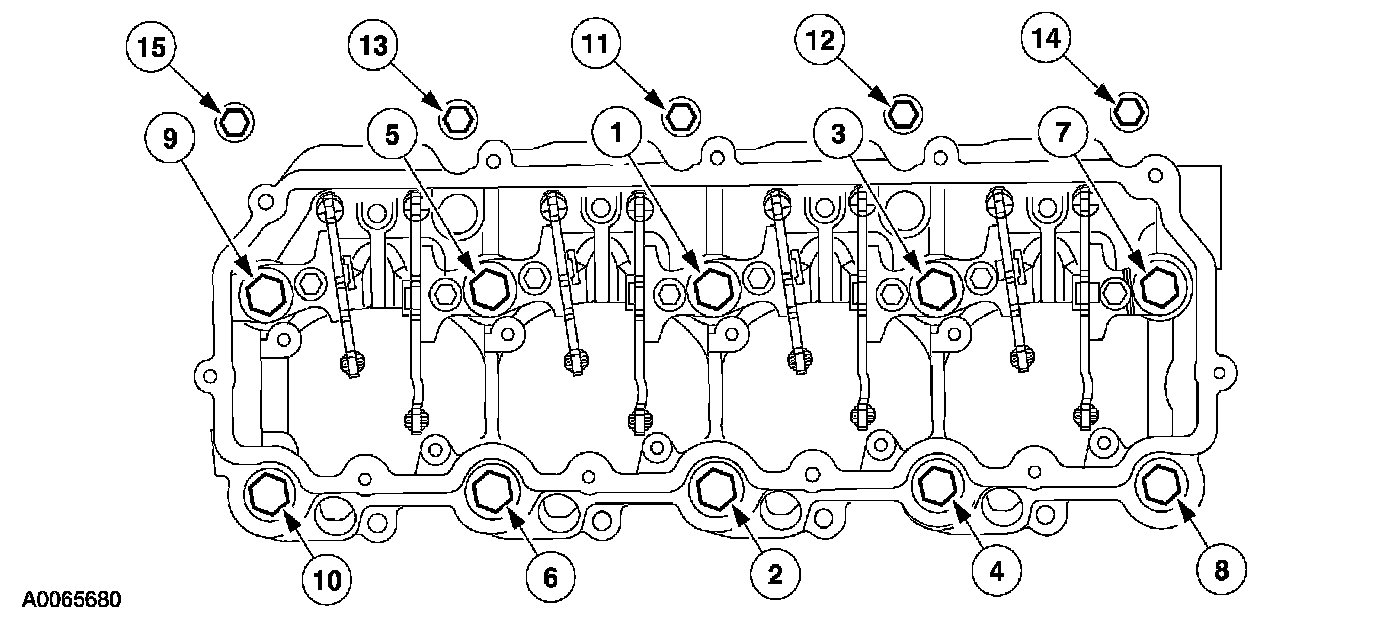 15
13
11
12
14
9
5
1
3
7
10
6
2
4
8
A0065680