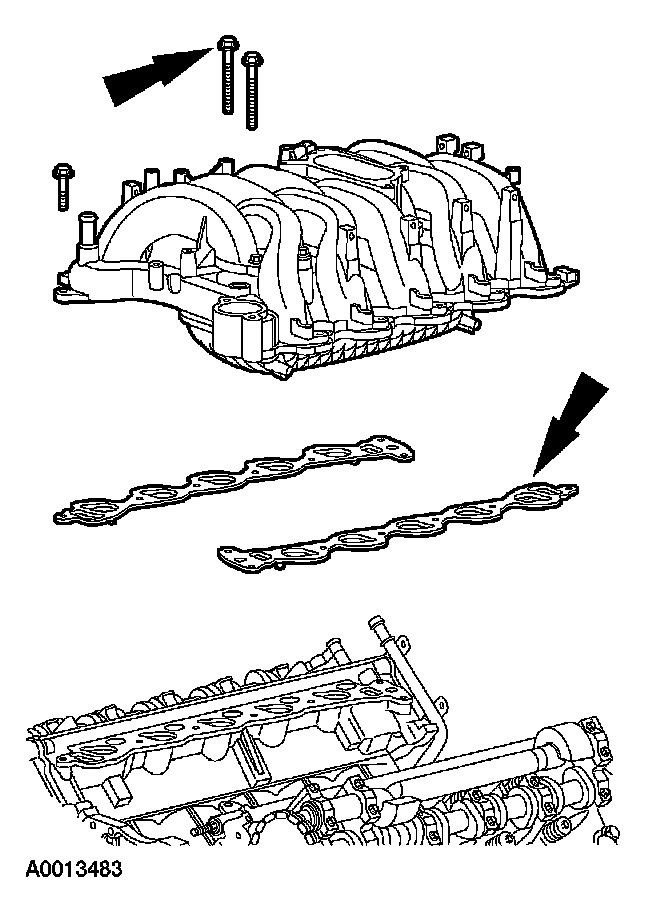 A0013483