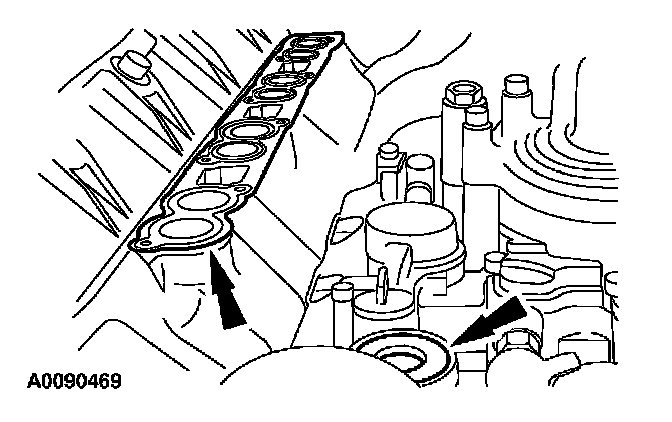 A0090469