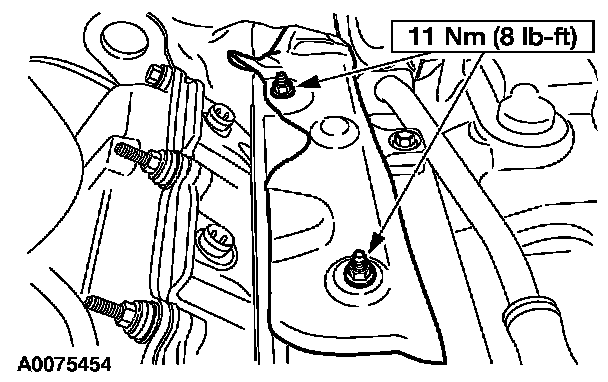 11 Nm (8 lb-ft)

A0075454