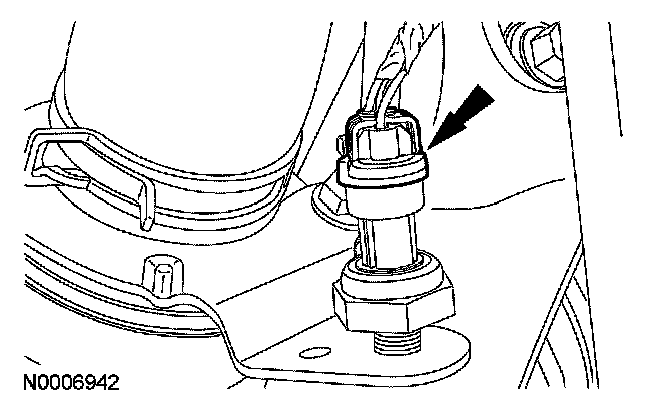 N0006942