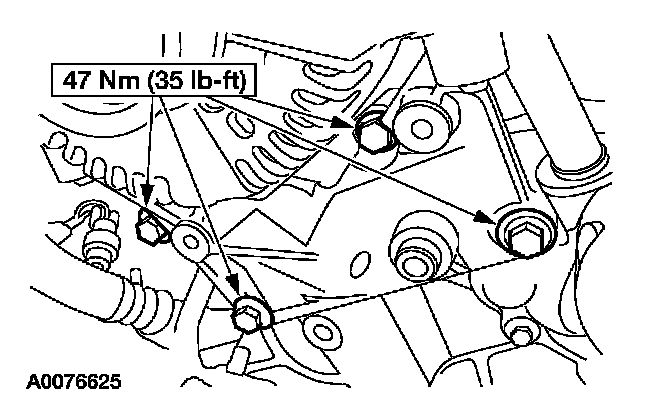 47 Nm (35 lb-ft)

A0076625